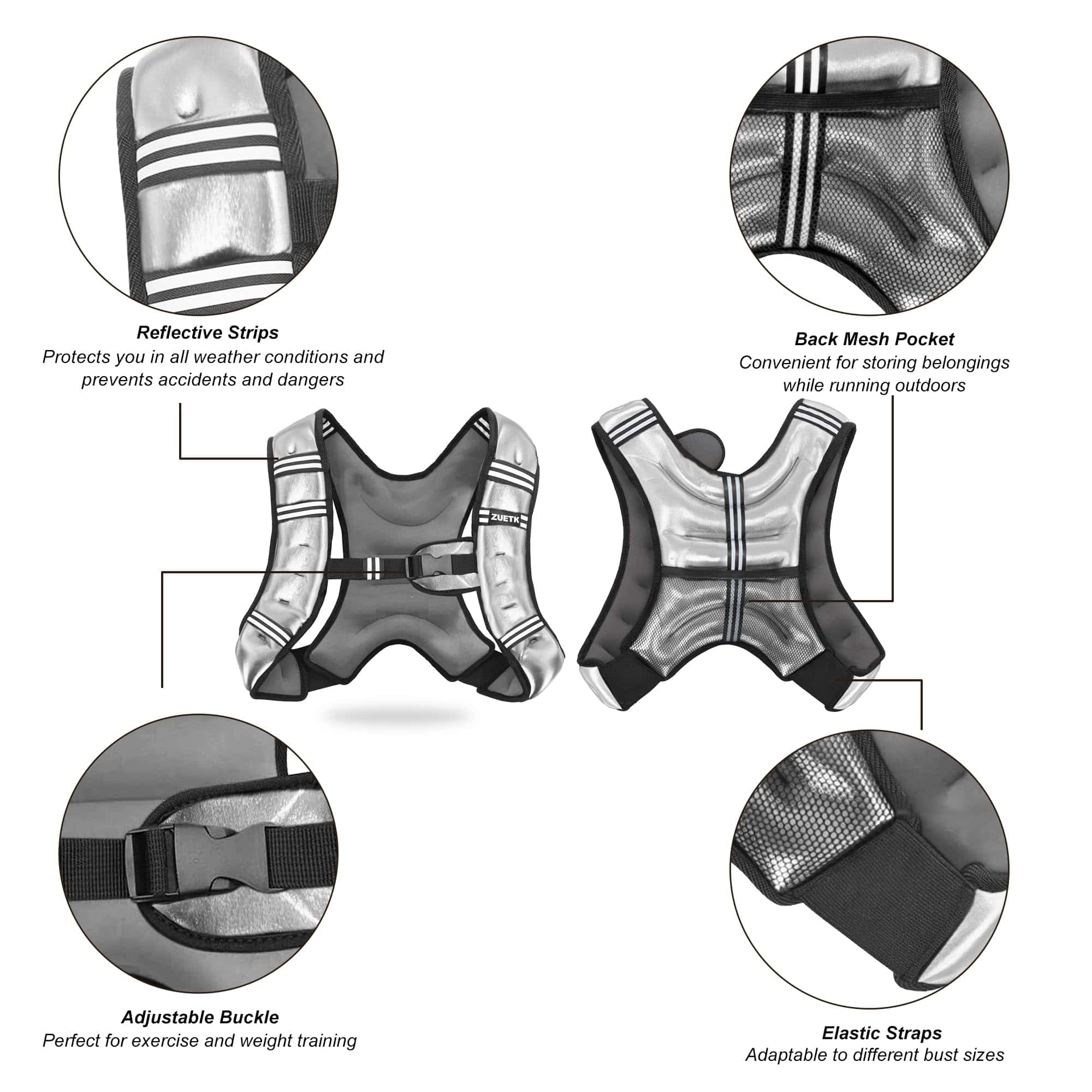 Reflective Strips
Protects you in all weather conditions and prevents accidents and dangers

Back Mesh Pocket
Convenient for storing belongings while running outdoors

ZUETK

Adjustable Buckle
Perfect for exercise and weight training

Elastic Straps
Adaptable to different bust sizes