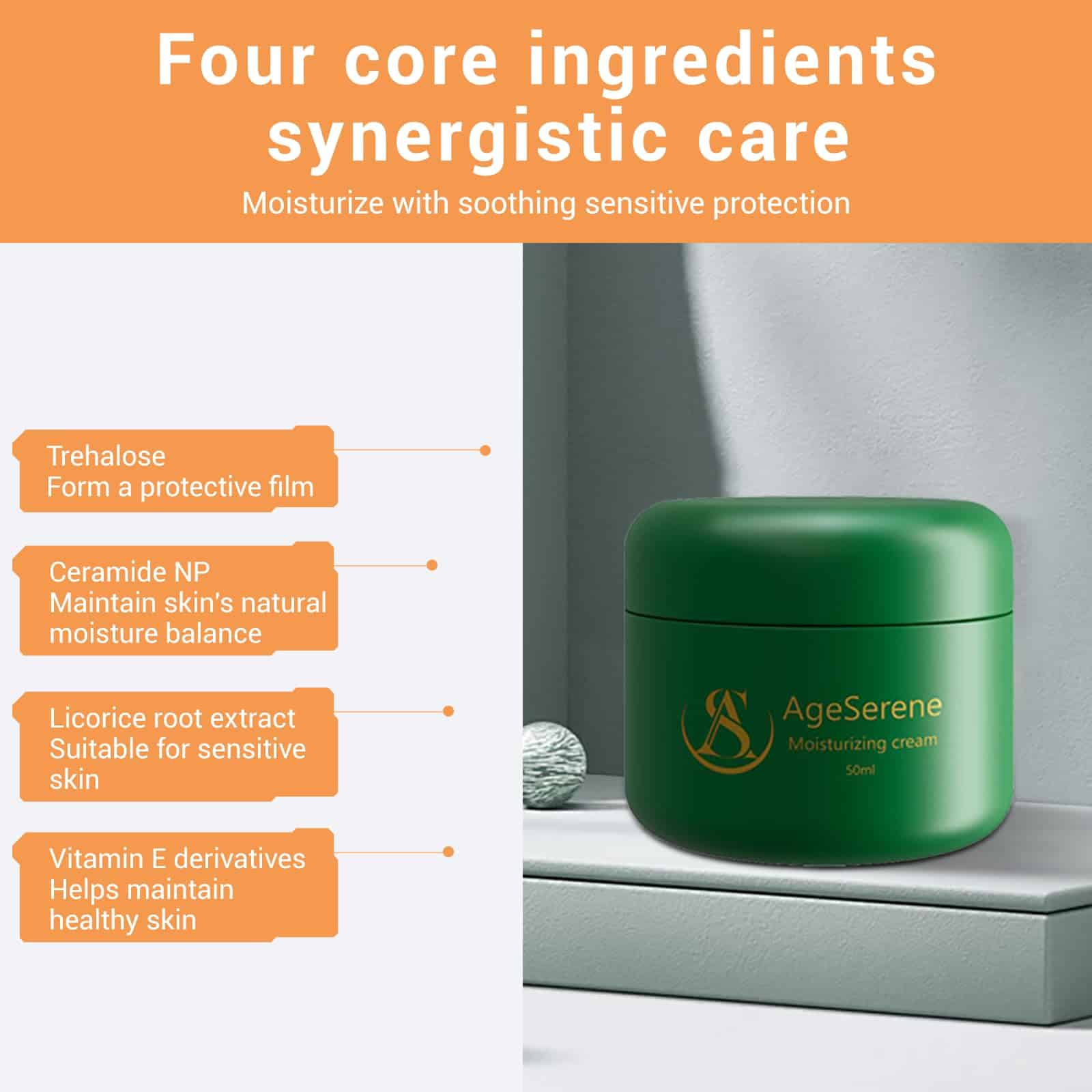 Four core ingredients synergistic care

Moisturize with soothing sensitive protection

Trehalose
Form a protective film

Ceramide NP
Maintain skin's natural moisture balance

Licorice root extract
Suitable for sensitive skin

Vitamin E derivatives
Helps maintain healthy skin

AS

AgeSerene
Moisturizing cream
50ml