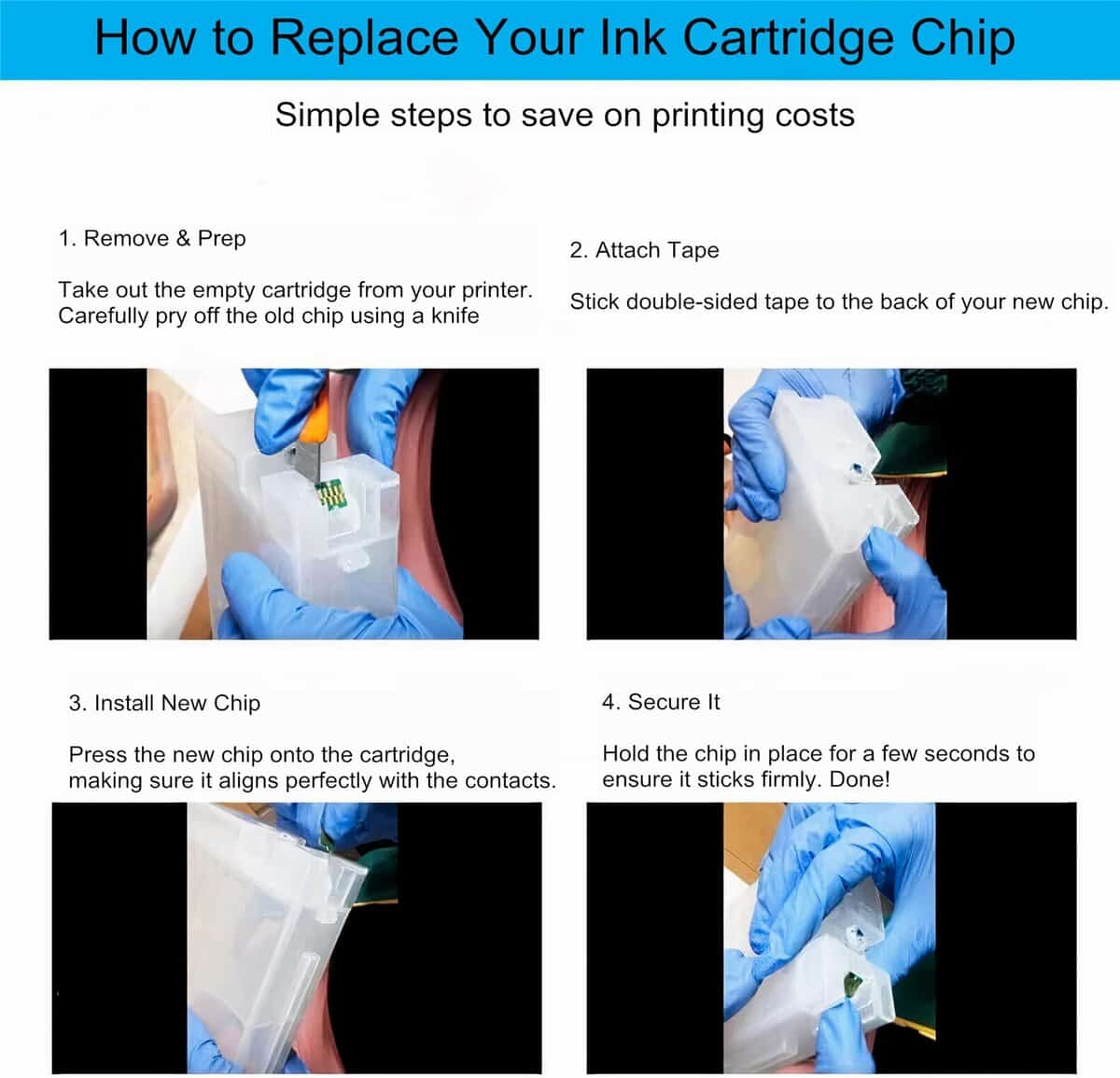 How to Replace Your Ink Cartridge Chip

Simple steps to save on printing costs

1. Remove & Prep

Take out the empty cartridge from your printer. Carefully pry off the old chip using a knife

2. Attach Tape

Stick double-sided tape to the back of your new chip.

3. Install New Chip

Press the new chip onto the cartridge, making sure it aligns perfectly with the contacts.

4. Secure It

Hold the chip in place for a few seconds to ensure it sticks firmly. Done!