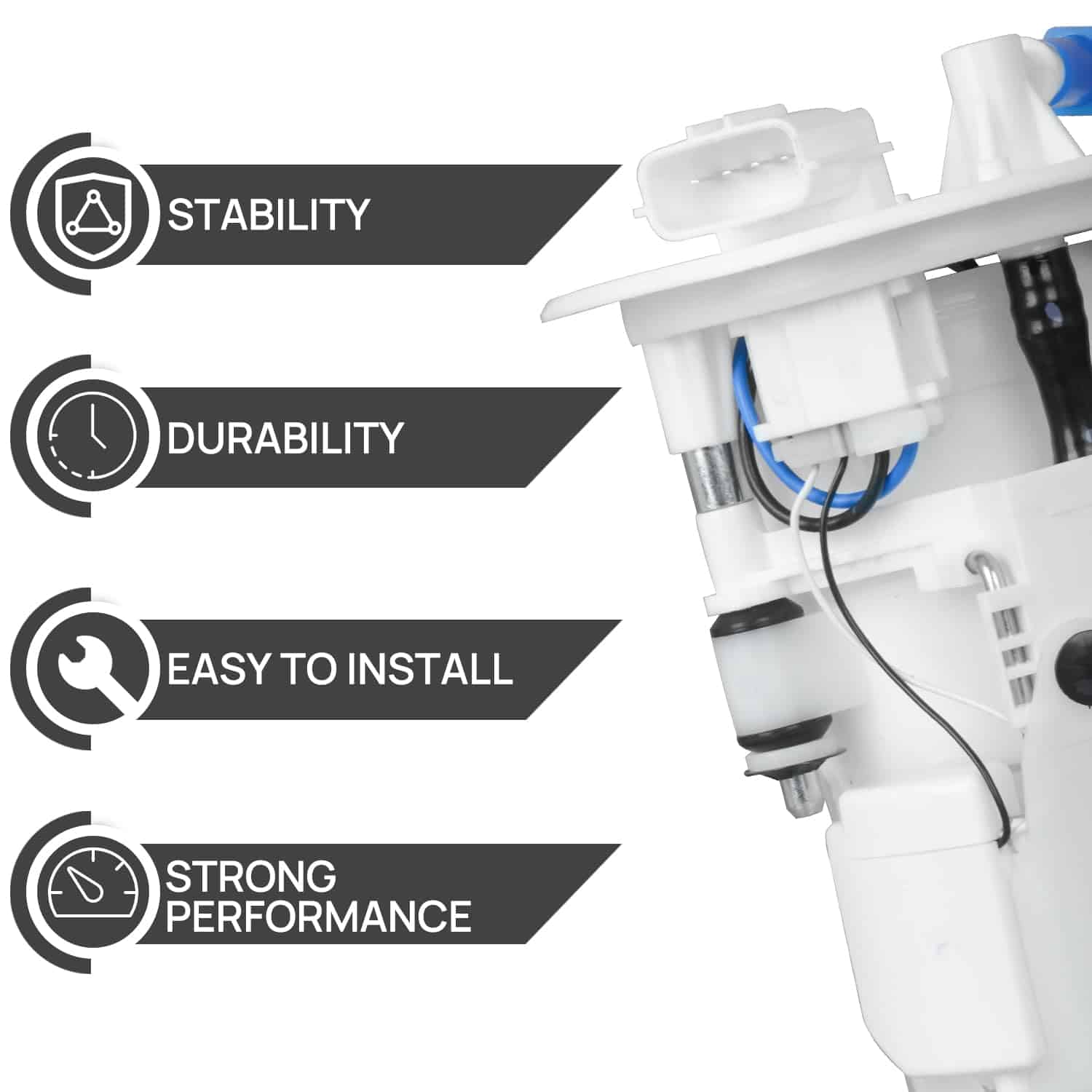 STABILITY

DURABILITY

EASY TO INSTALL

STRONG PERFORMANCE