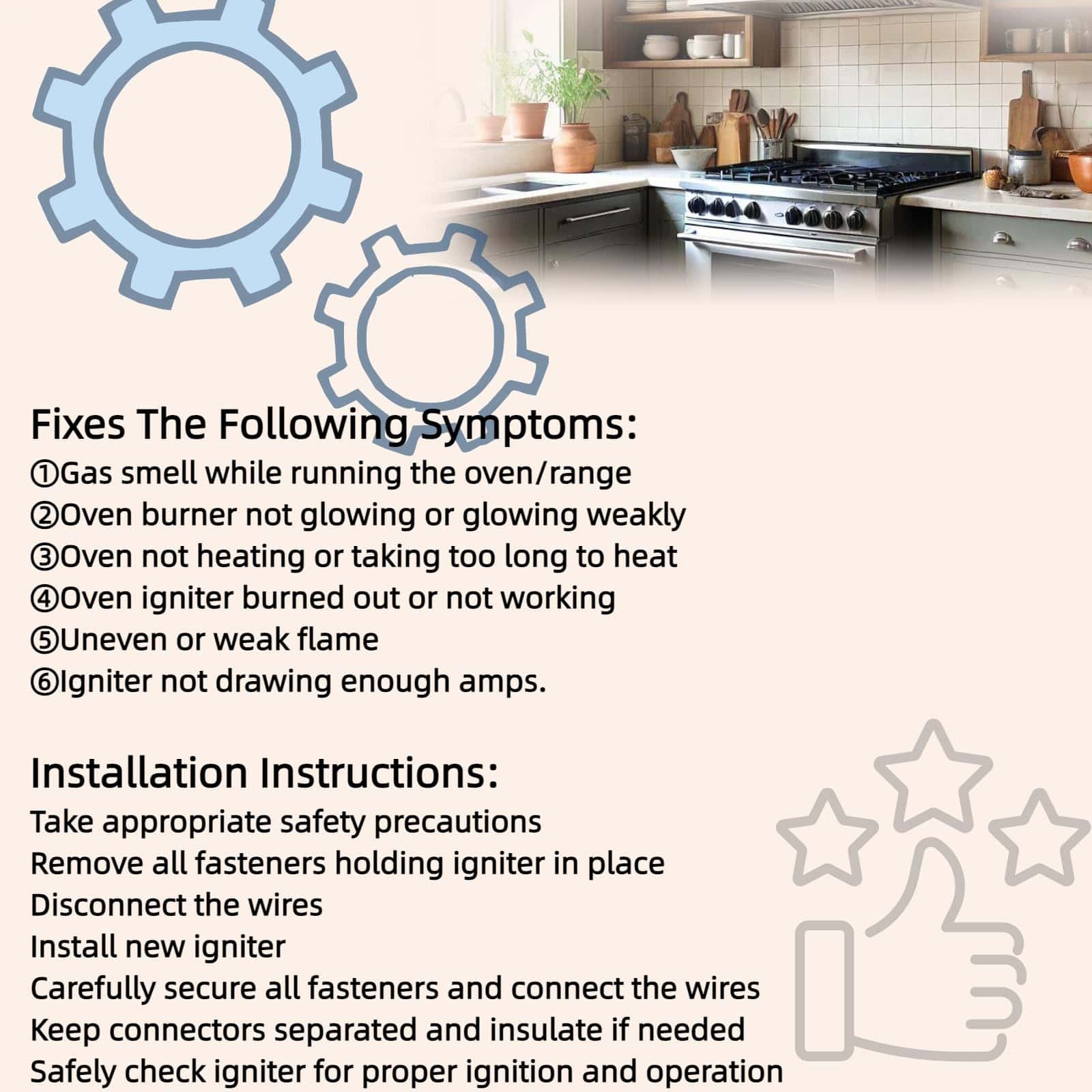 Fixes The Following Symptoms:
①Gas smell while running the oven/range
②Oven burner not glowing or glowing weakly
③Oven not heating or taking too long to heat
④Oven igniter burned out or not working
⑤Uneven or weak flame
⑥Igniter not drawing enough amps.

Installation Instructions:
Take appropriate safety precautions
Remove all fasteners holding igniter in place
Disconnect the wires
Install new igniter
Carefully secure all fasteners and connect the wires
Keep connectors separated and insulate if needed
Safely check igniter for proper ignition and operation