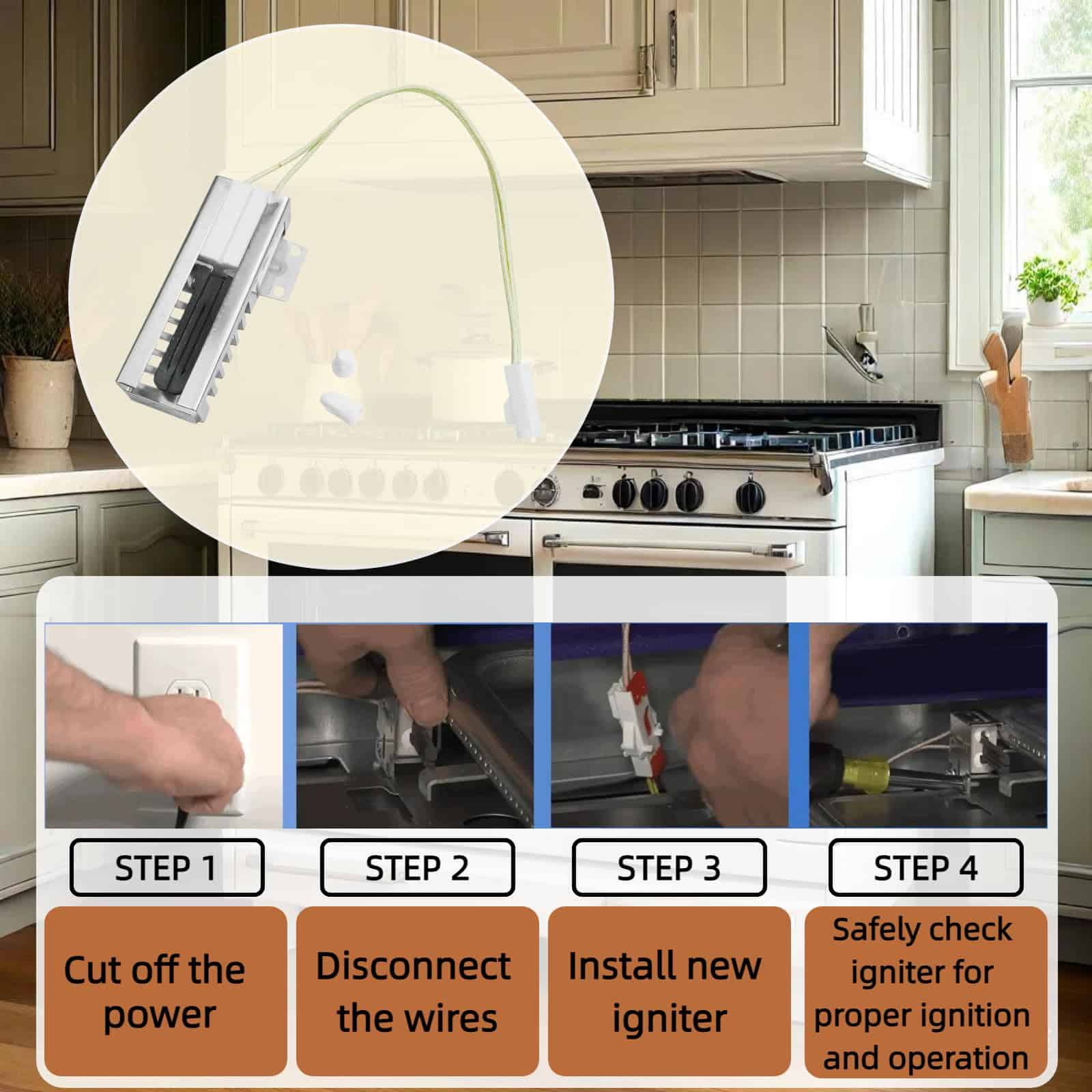 STEP 1

Cut off the power

STEP 2

Disconnect the wires

STEP 3

Install new igniter

STEP 4

Safely check igniter for proper ignition and operation