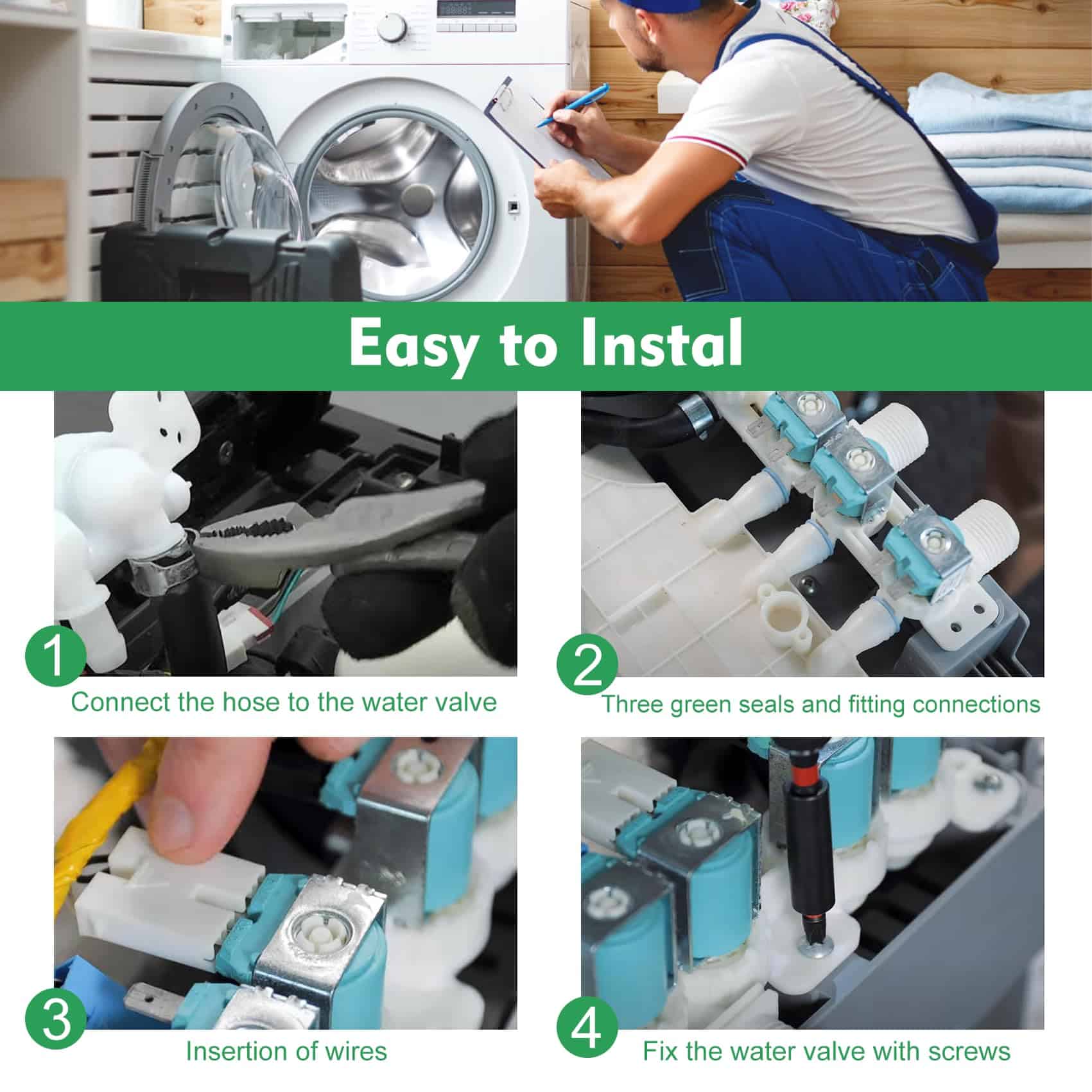 Easy to Instal

1
Connect the hose to the water valve

2
Three green seals and fitting connections

3
Insertion of wires

4
Fix the water valve with screws