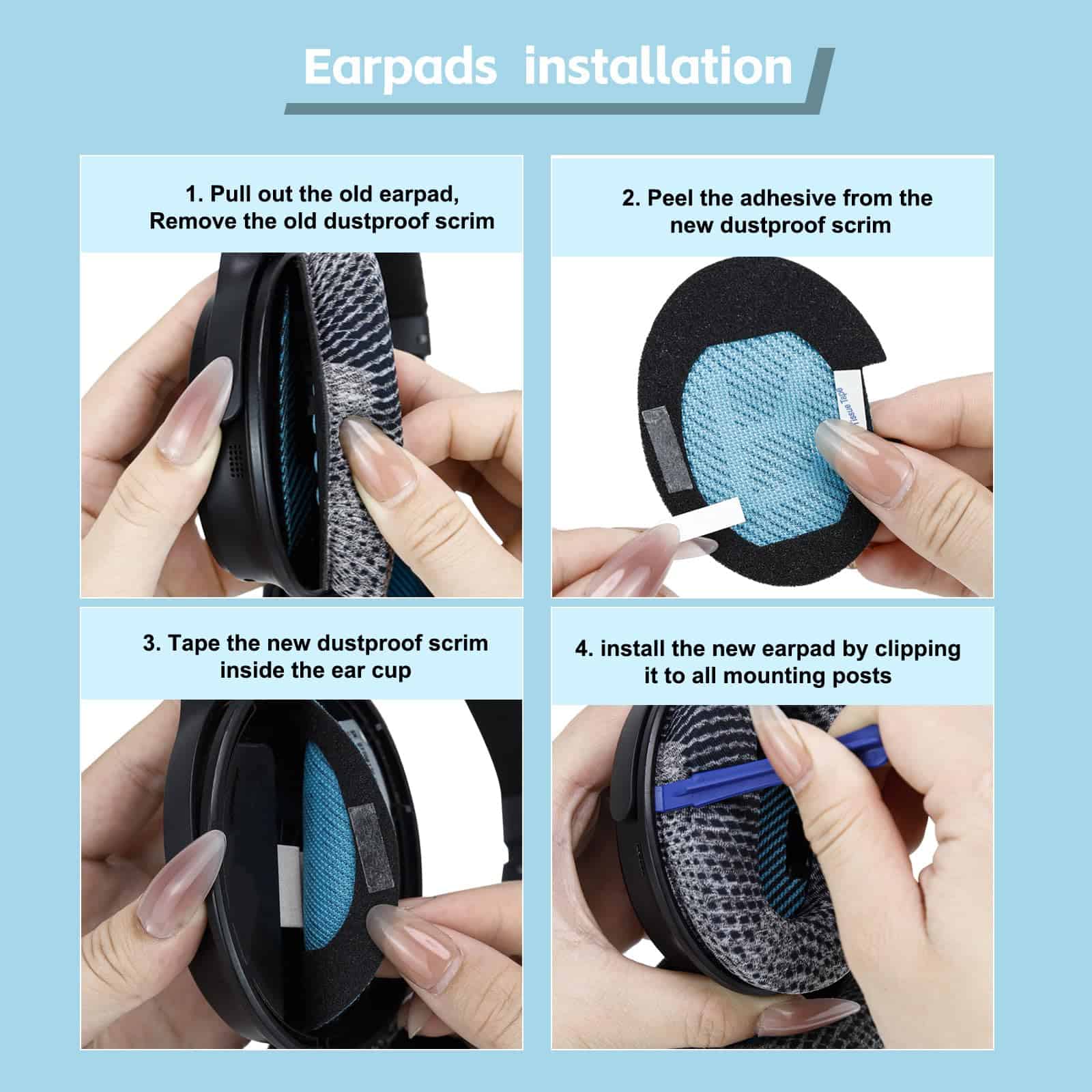 Earpads installation

1. Pull out the old earpad, Remove the old dustproof scrim

2. Peel the adhesive from the new dustproof scrim

Tissue Tape

3. Tape the new dustproof scrim inside the ear cup

4. install the new earpad by clipping it to all mounting posts