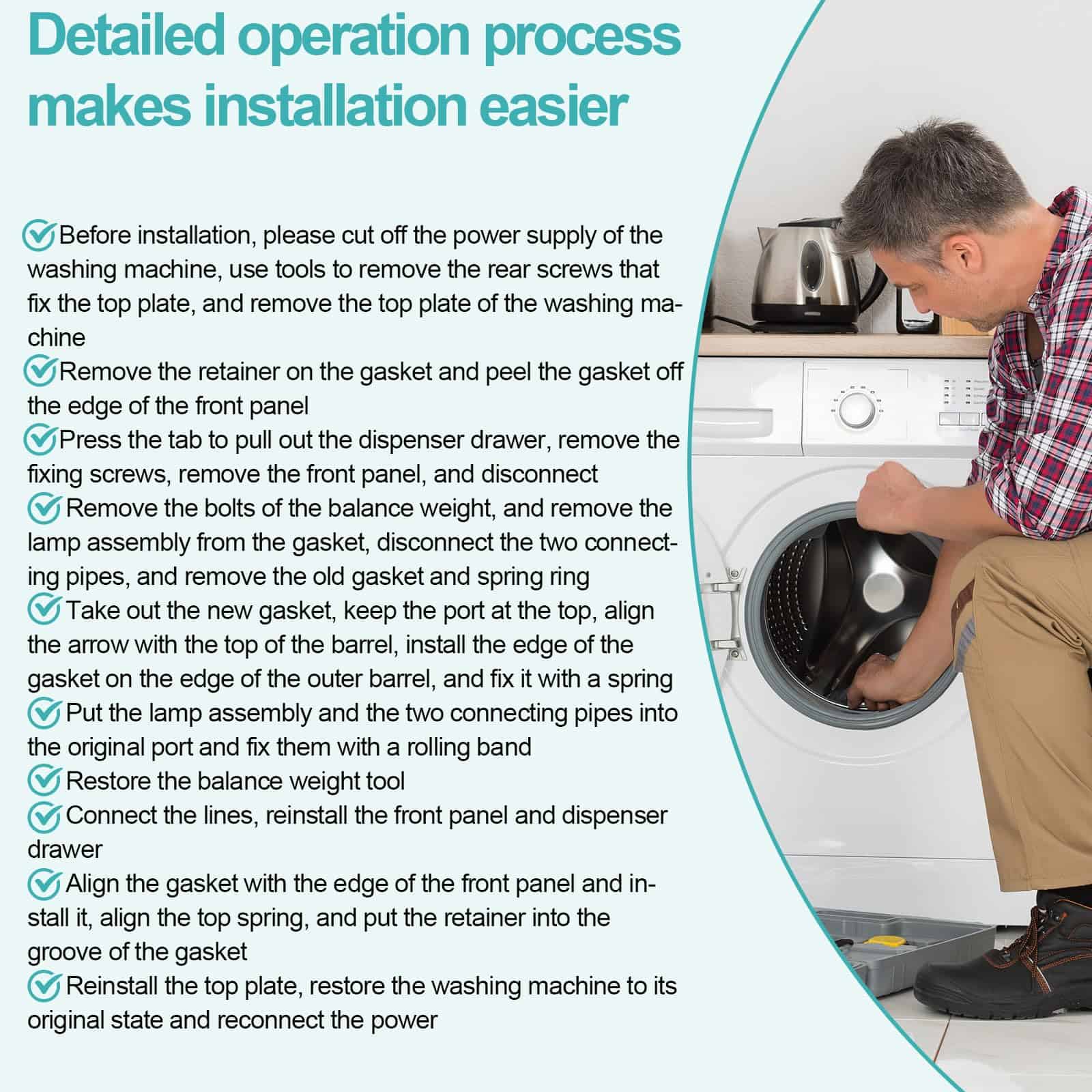 Detailed operation process makes installation easier

Before installation, please cut off the power supply of the washing machine, use tools to remove the rear screws that fix the top plate, and remove the top plate of the washing machine

Remove the retainer on the gasket and peel the gasket off the edge of the front panel

Press the tab to pull out the dispenser drawer, remove the fixing screws, remove the front panel, and disconnect

Remove the bolts of the balance weight, and remove the lamp assembly from the gasket, disconnect the two connecting pipes, and remove the old gasket and spring ring

Take out the new gasket, keep the port at the top, align the arrow with the top of the barrel, install the edge of the gasket on the edge of the outer barrel, and fix it with a spring

Put the lamp assembly and the two connecting pipes into the original port and fix them with a rolling band

Restore the balance weight tool

Connect the lines, reinstall the front panel and dispenser drawer

Align the gasket with the edge of the front panel and install it, align the top spring, and put the retainer into the groove of the gasket

Reinstall the top plate, restore the washing machine to its original state and reconnect the power