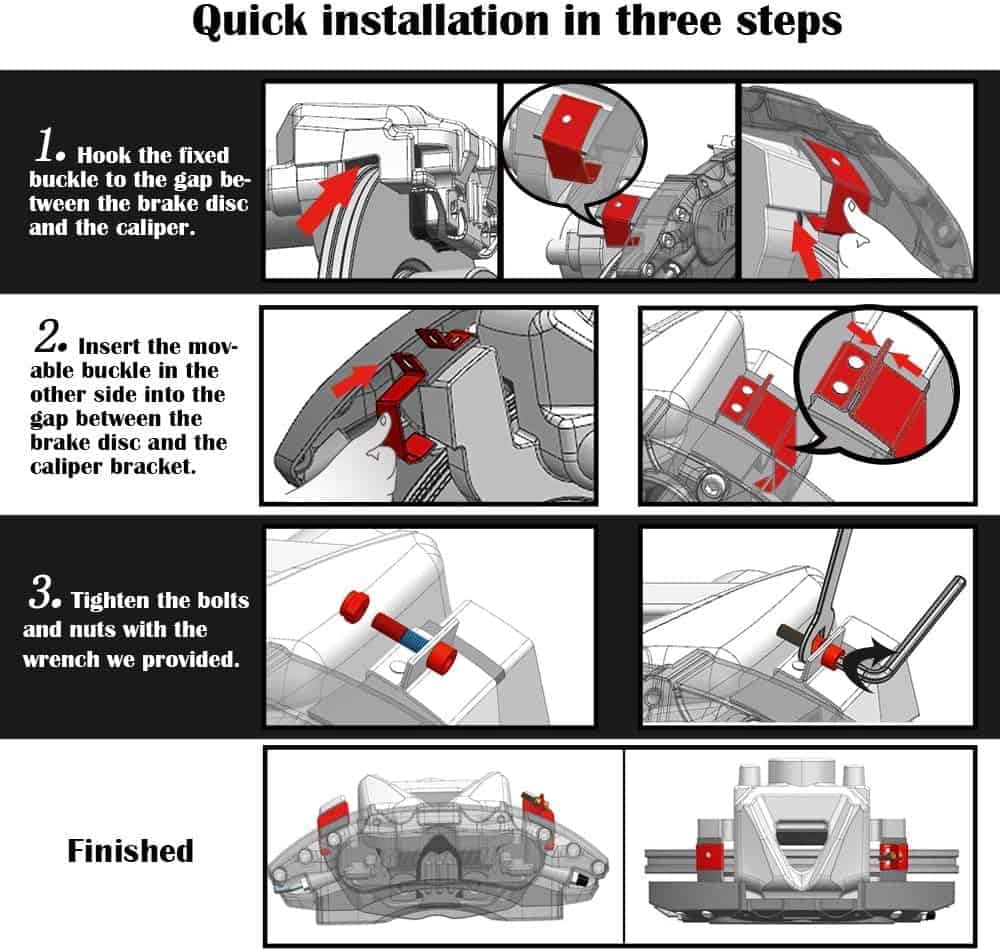 Quick installation in three steps

1. Hook the fixed buckle to the gap between the brake disc and the caliper.

2. Insert the movable buckle in the other side into the gap between the brake disc and the caliper bracket.

3. Tighten the bolts and nuts with the wrench we provided.

Finished