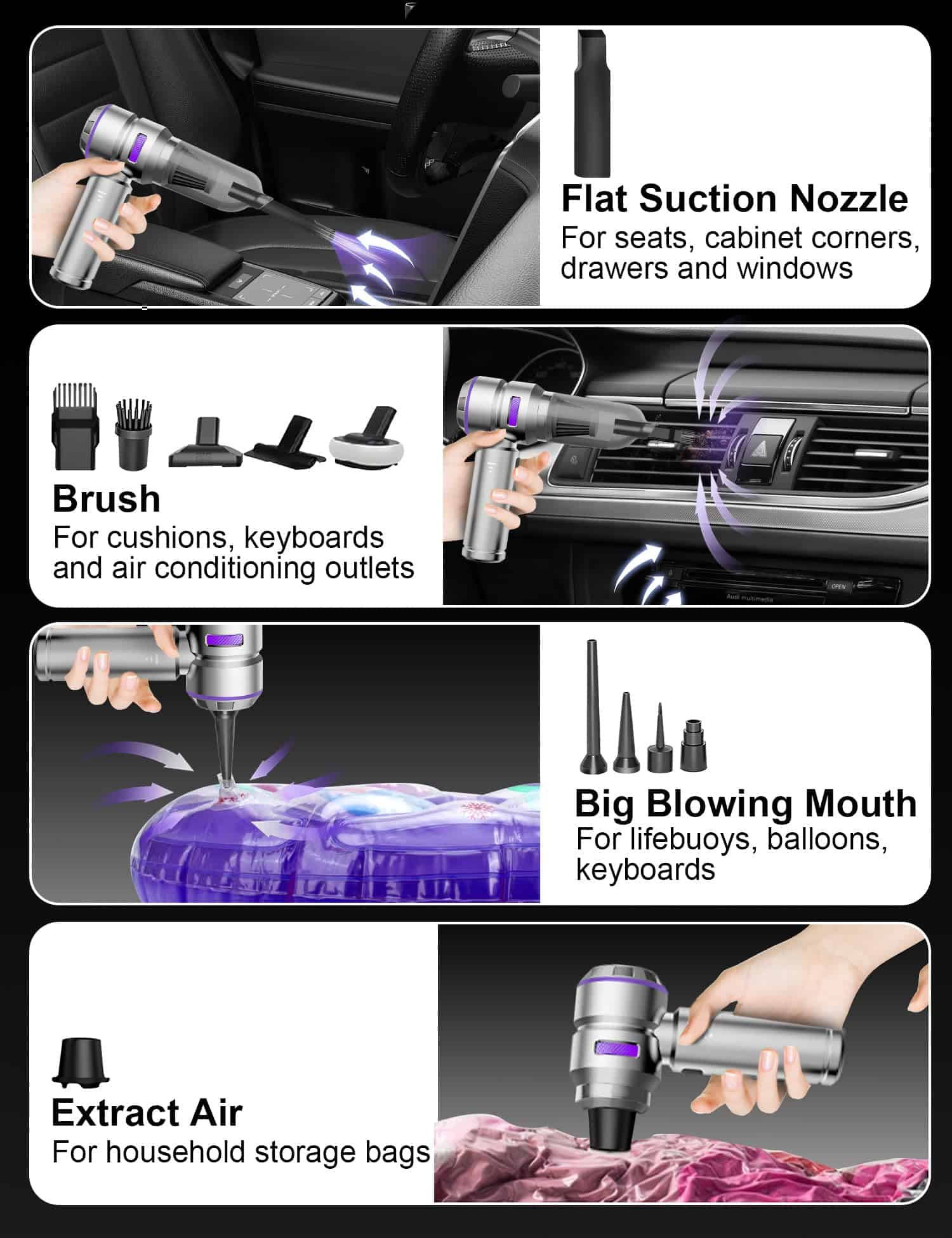 Flat Suction Nozzle
For seats, cabinet corners, drawers and windows

Brush
For cushions, keyboards and air conditioning outlets

OPEN
Audi multimedia

Big Blowing Mouth
For lifebuoys, balloons, keyboards

Extract Air
For household storage bags