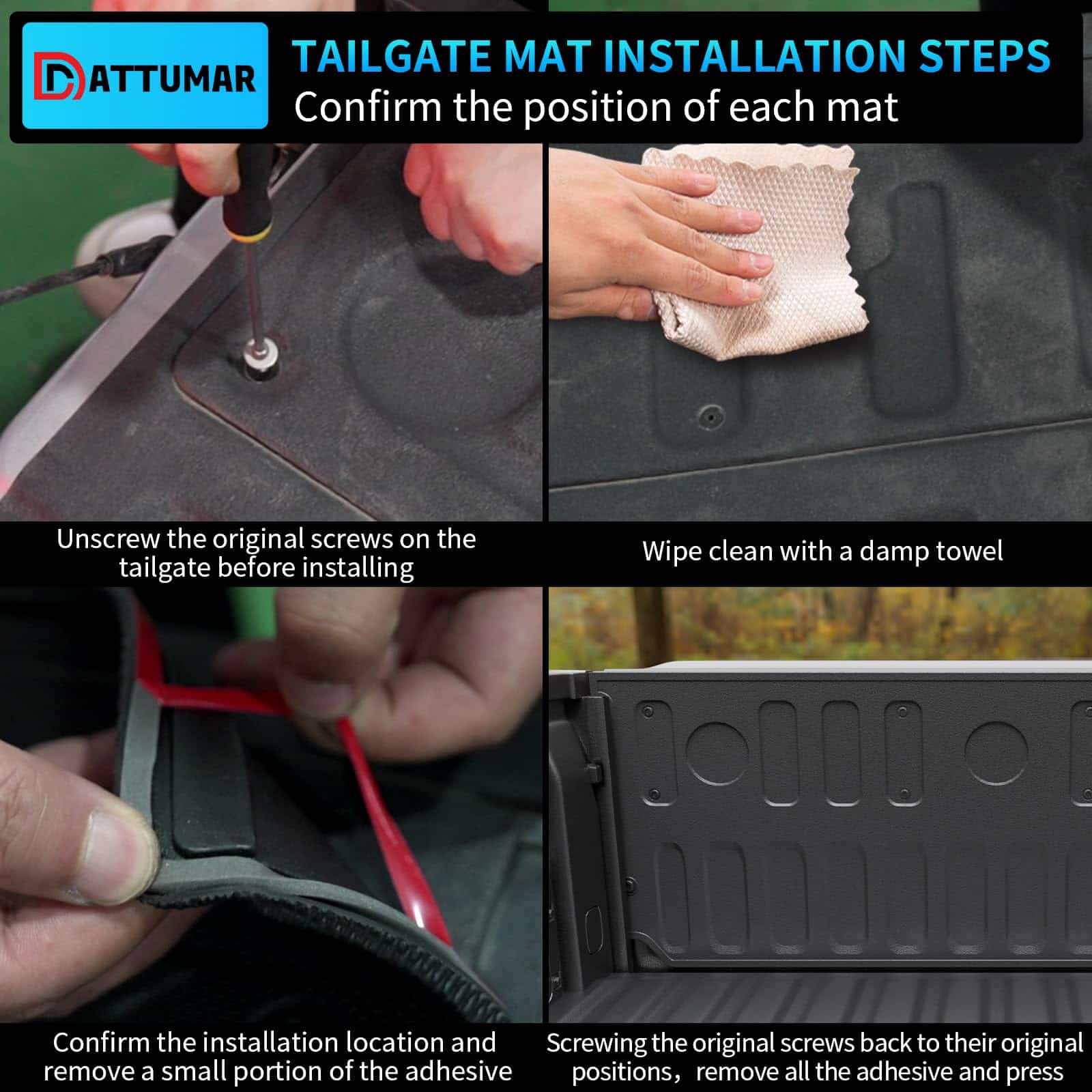 DATTUMAR

TAILGATE MAT INSTALLATION STEPS
Confirm the position of each mat

Unscrew the original screws on the tailgate before installing

Wipe clean with a damp towel

Confirm the installation location and remove a small portion of the adhesive

Screwing the original screws back to their original positions，remove all the adhesive and press