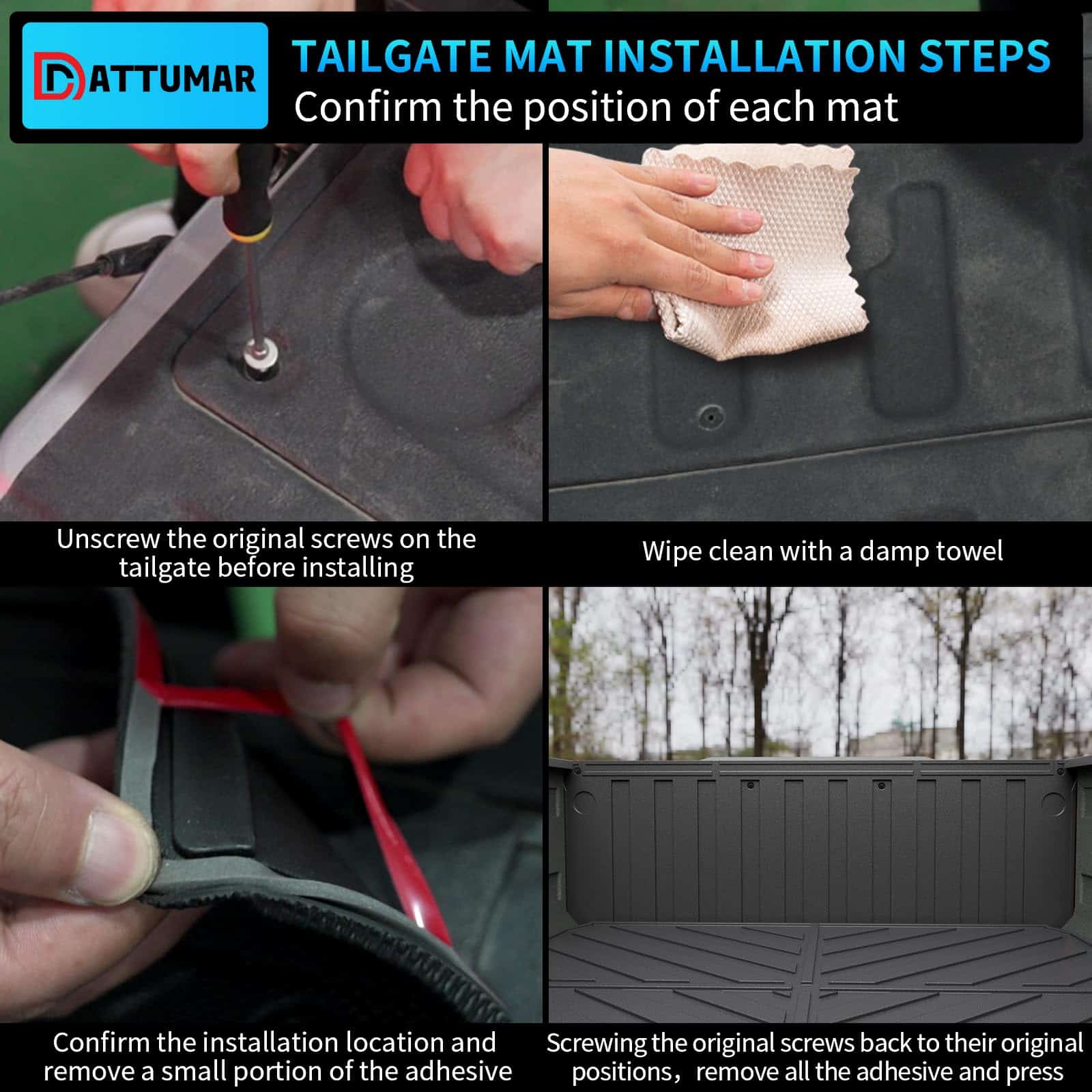 DATTUMAR

TAILGATE MAT INSTALLATION STEPS
Confirm the position of each mat

Unscrew the original screws on the tailgate before installing

Wipe clean with a damp towel

Confirm the installation location and remove a small portion of the adhesive

Screwing the original screws back to their original positions，remove all the adhesive and press