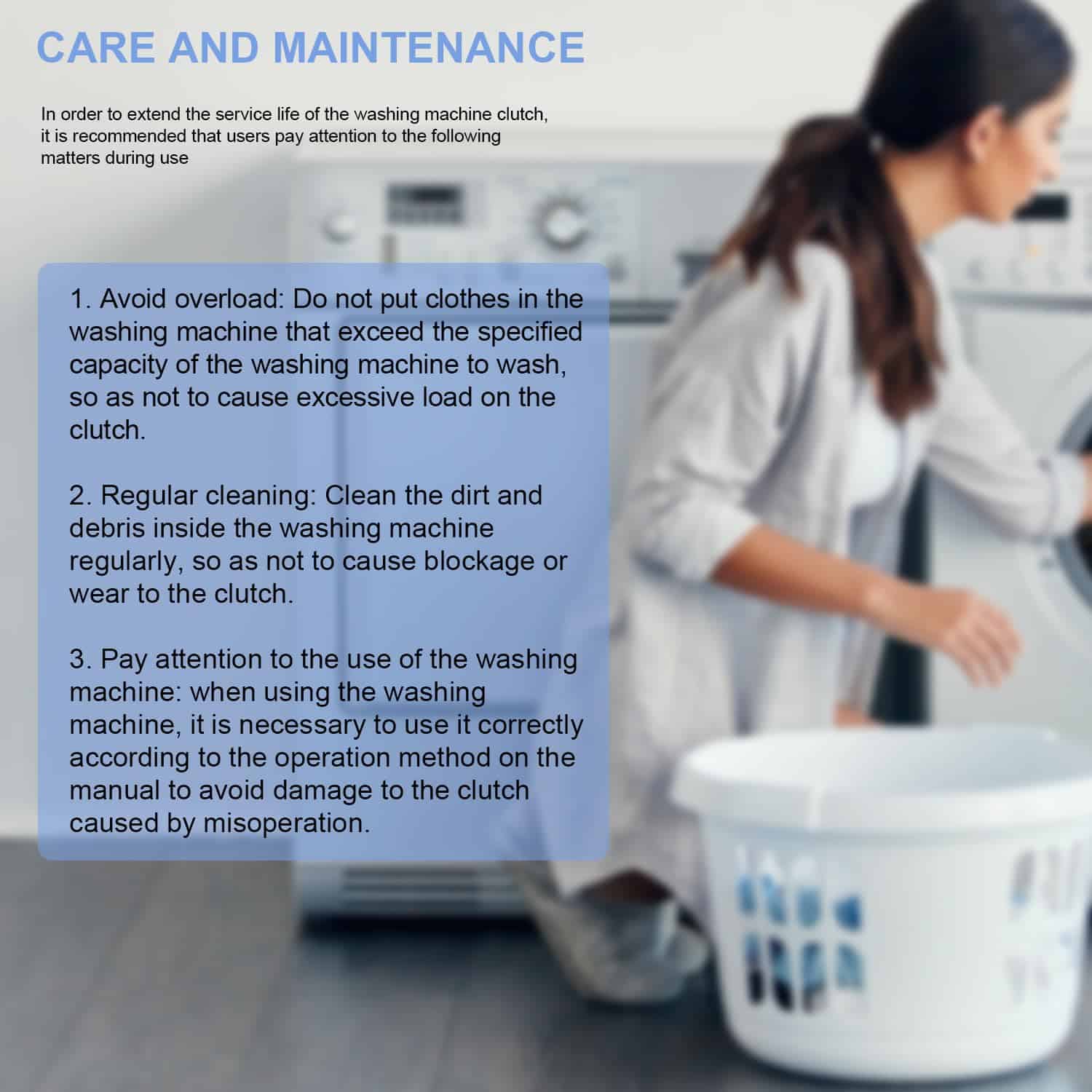 CARE AND MAINTENANCE

In order to extend the service life of the washing machine clutch, it is recommended that users pay attention to the following matters during use

1. Avoid overload: Do not put clothes in the washing machine that exceed the specified capacity of the washing machine to wash, so as not to cause excessive load on the clutch.

2. Regular cleaning: Clean the dirt and debris inside the washing machine regularly, so as not to cause blockage or wear to the clutch.

3. Pay attention to the use of the washing machine: when using the washing machine, it is necessary to use it correctly according to the operation method on the manual to avoid damage to the clutch caused by misoperation.