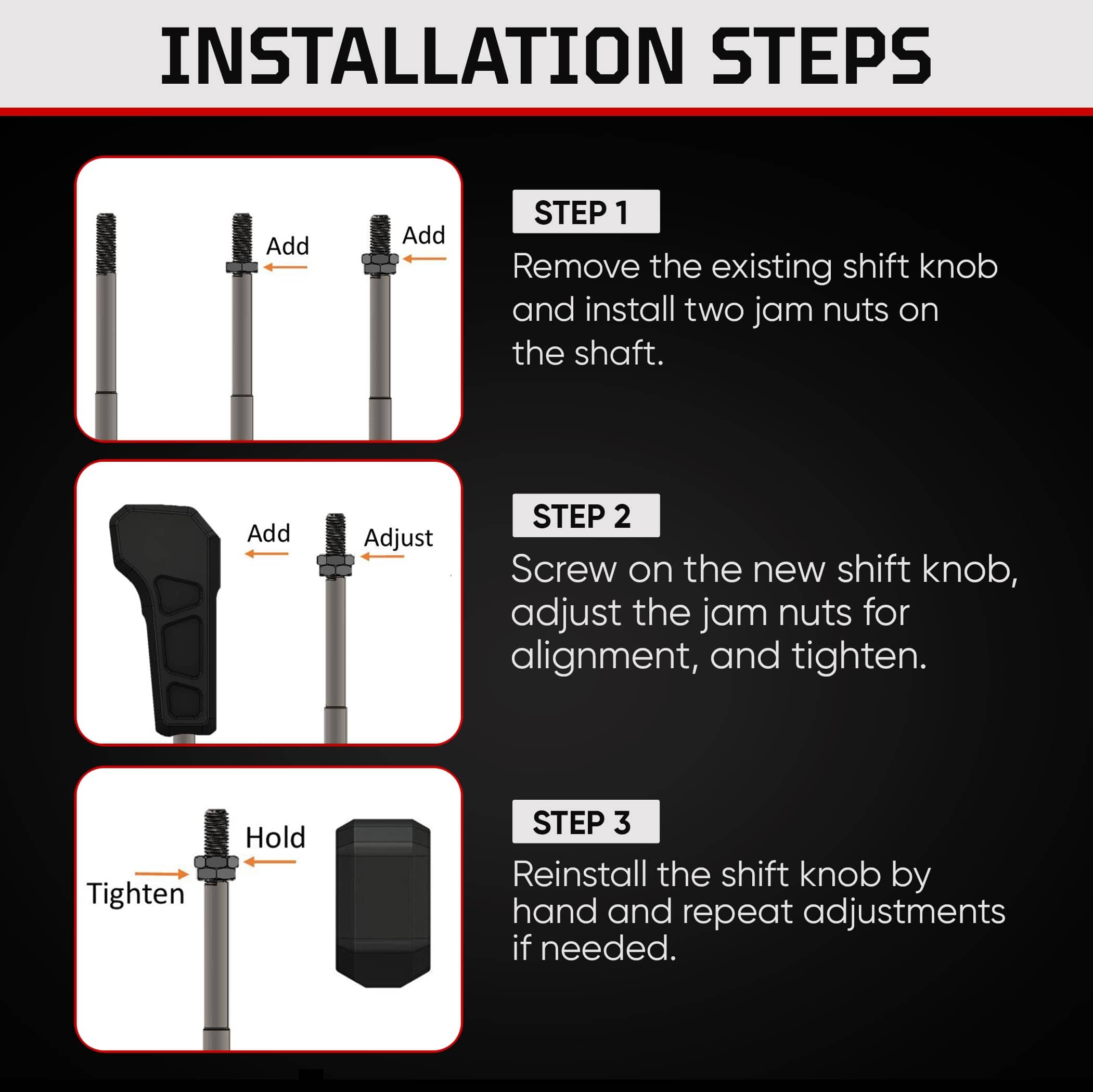 INSTALLATION STEPS

Add

Add

STEP 1

Remove the existing shift knob and install two jam nuts on the shaft.

Add

Adjust

STEP 2

Screw on the new shift knob, adjust the jam nuts for alignment, and tighten.

Hold

Tighten

STEP 3

Reinstall the shift knob by hand and repeat adjustments if needed.