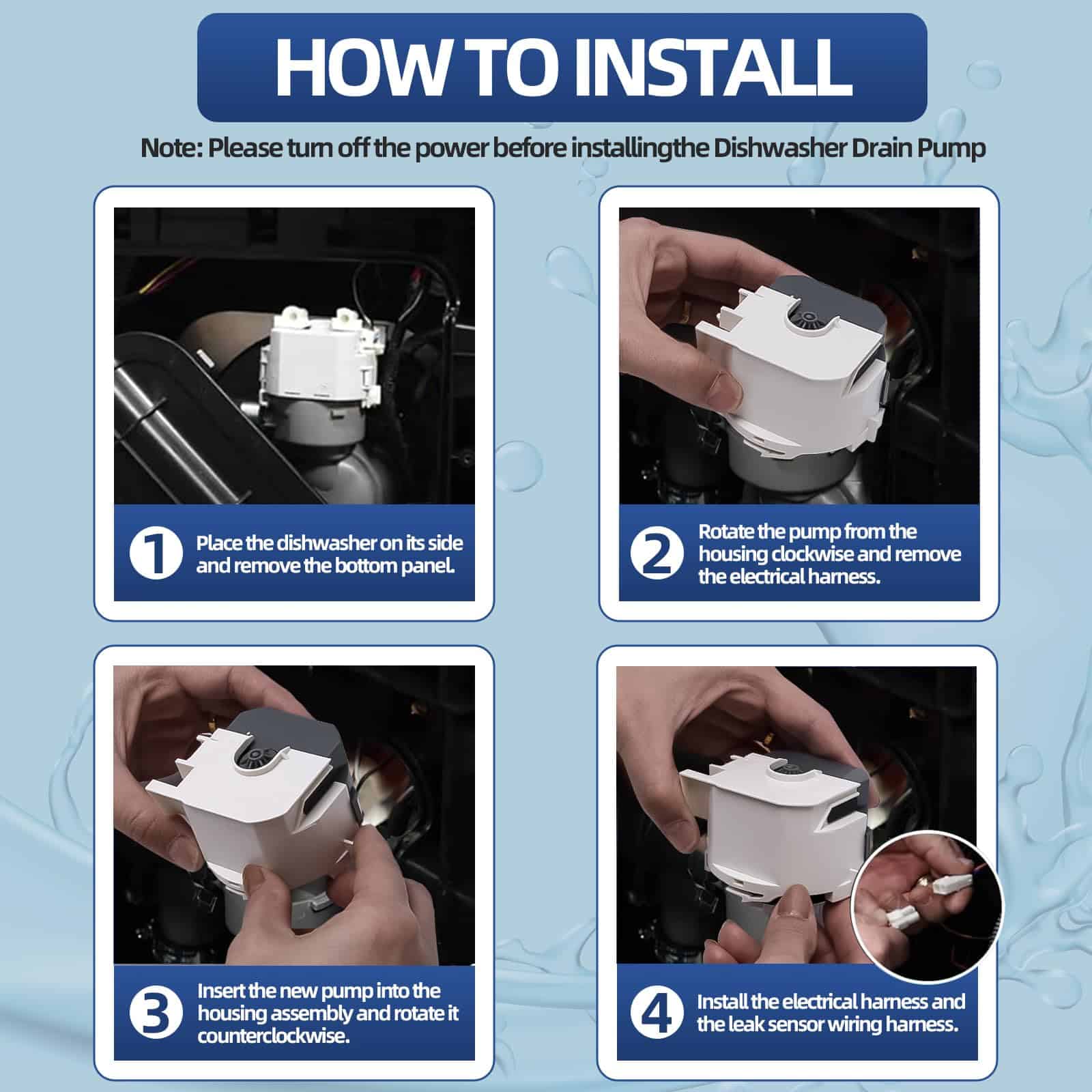 HOW TO INSTALL

Note: Please turn off the power before installingthe Dishwasher Drain Pump

1 Place the dishwasher on its side and remove the bottom panel.

2 Rotate the pump from the housing clockwise and remove the electrical harness.

3 Insert the new pump into the housing assembly and rotate it counterclockwise.

4 Install the electrical harness and the leak sensor wiring harness.