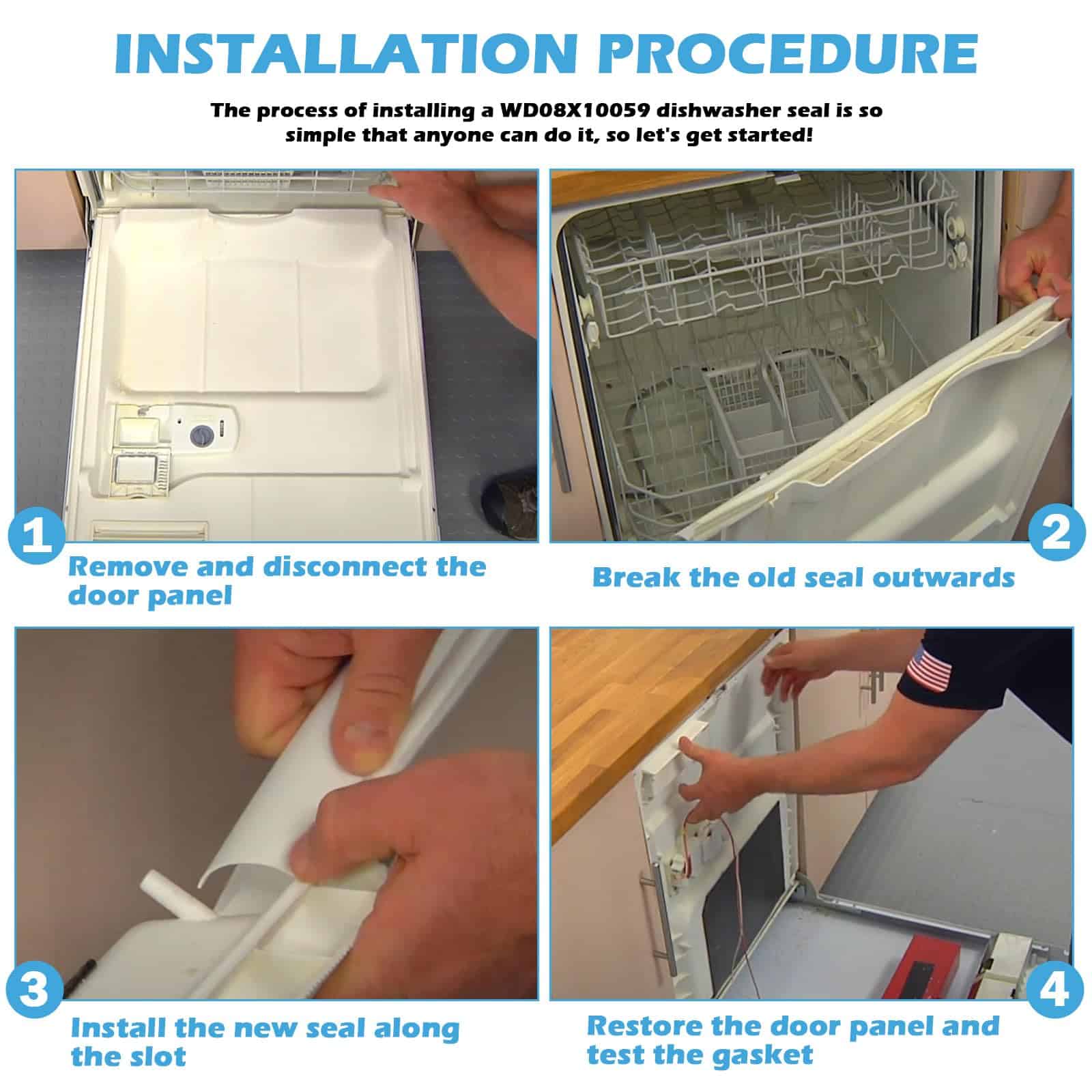 INSTALLATION PROCEDURE

The process of installing a WD08X10059 dishwasher seal is so simple that anyone can do it, so let's get started!

1

Remove and disconnect the door panel

2

Break the old seal outwards

3

Install the new seal along the slot

4

Restore the door panel and test the gasket