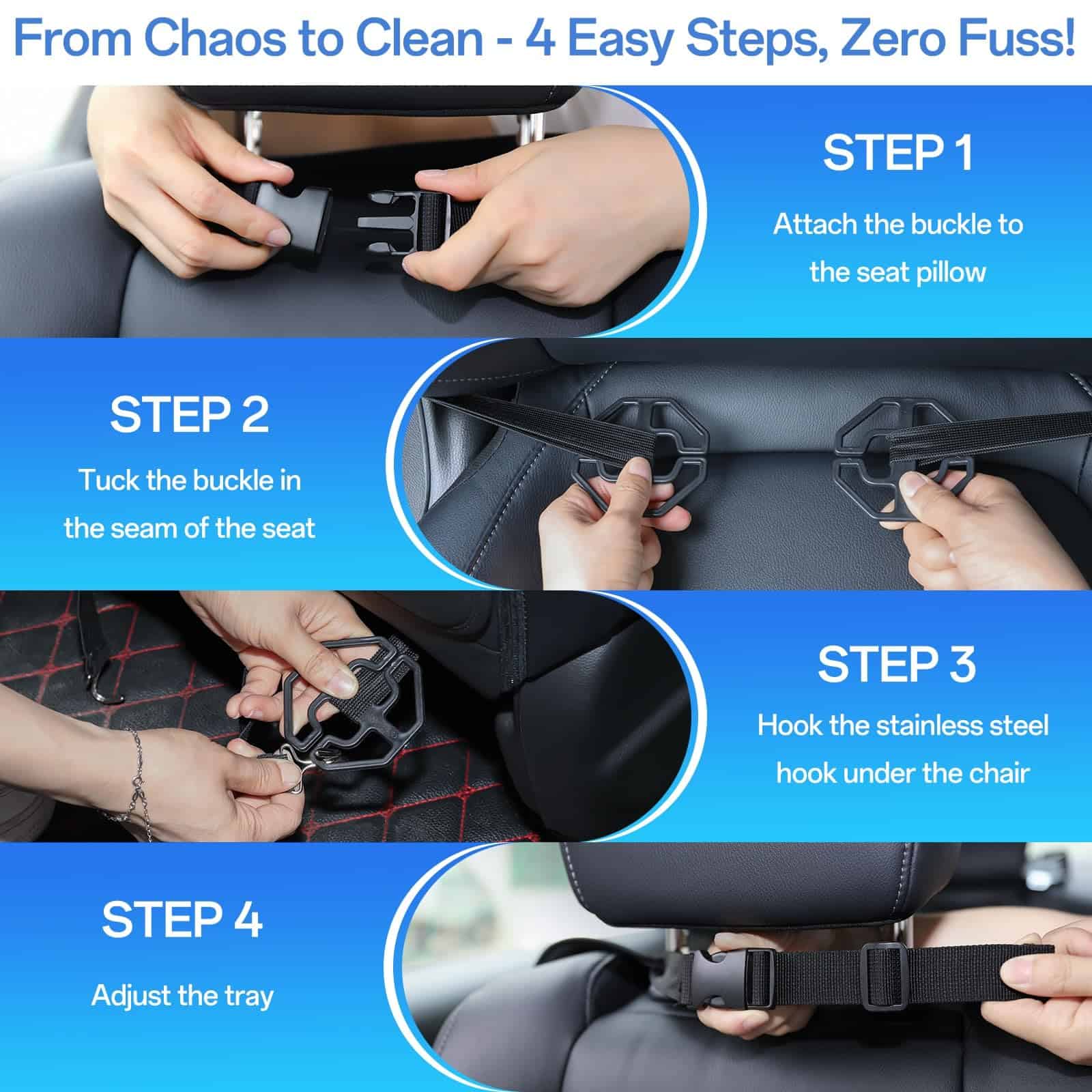 From Chaos to Clean - 4 Easy Steps, Zero Fuss!

STEP 1

Attach the buckle to the seat pillow

STEP 2

Tuck the buckle in the seam of the seat

STEP 3

Hook the stainless steel hook under the chair

STEP 4

Adjust the tray