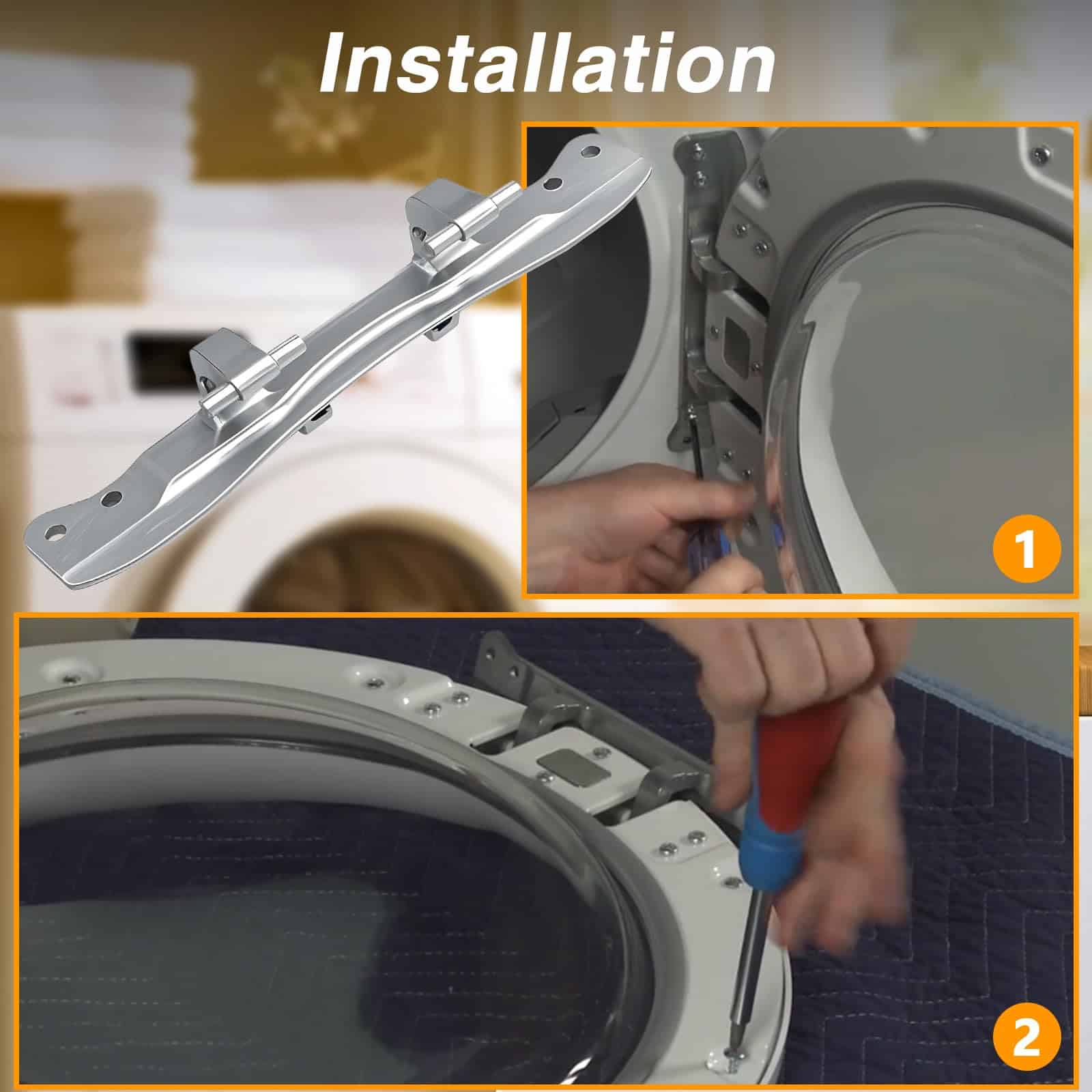 Installation

1

2