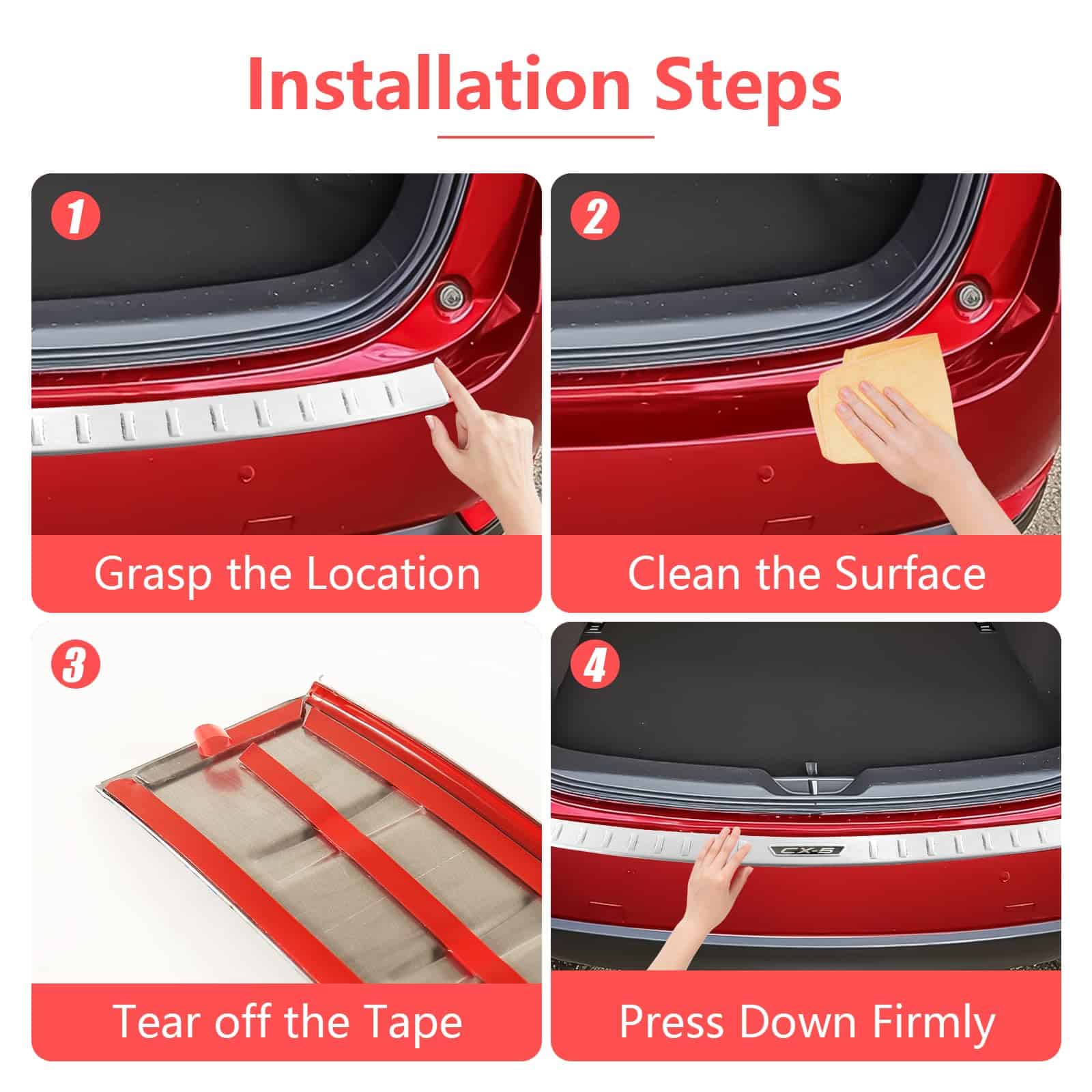 Installation Steps

1

Grasp the Location

2

Clean the Surface

3

Tear off the Tape

4

CX-5

Press Down Firmly