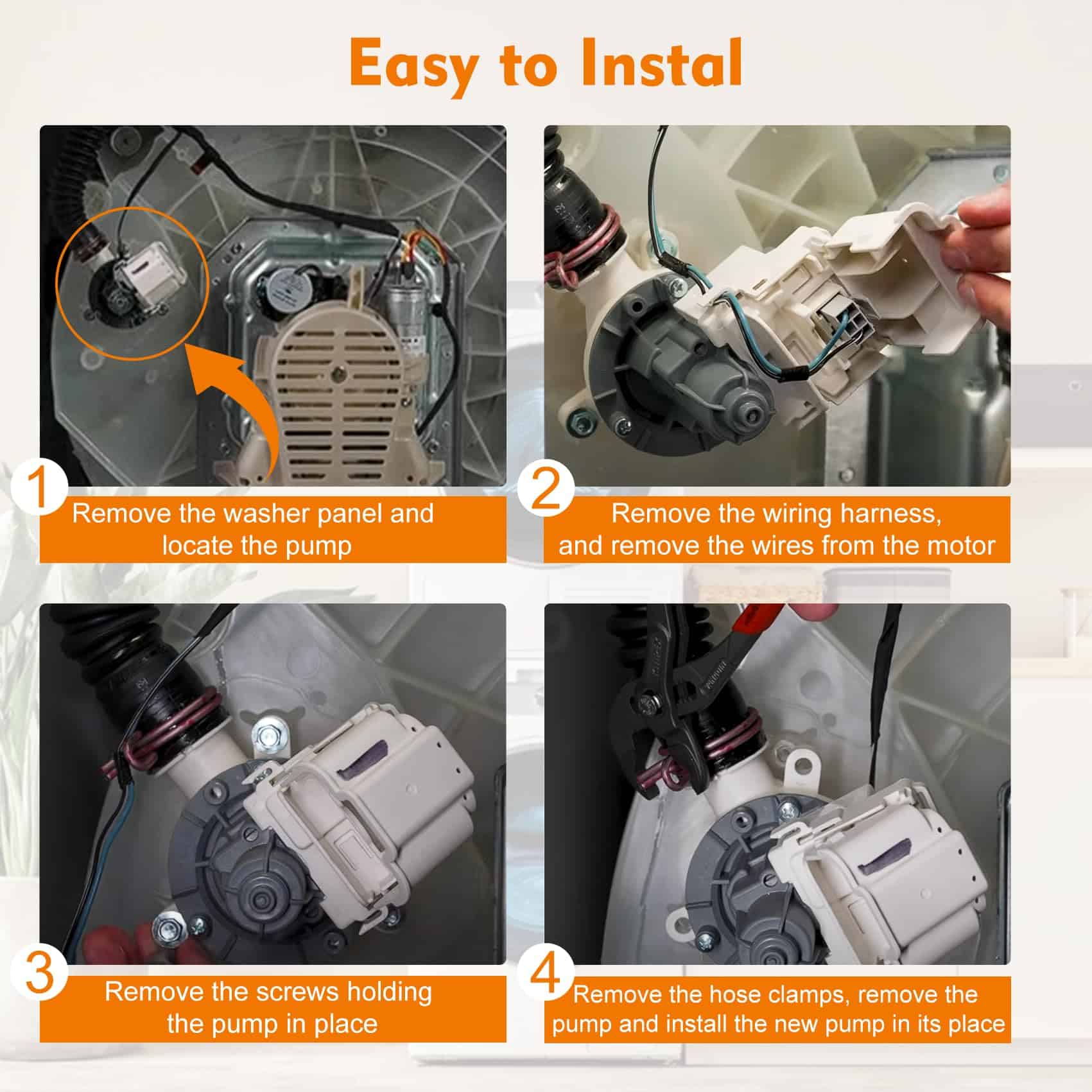 Easy to Instal

1
Remove the washer panel and locate the pump

2
Remove the wiring harness, and remove the wires from the motor

3
Remove the screws holding the pump in place

4
Remove the hose clamps, remove the pump and install the new pump in its place