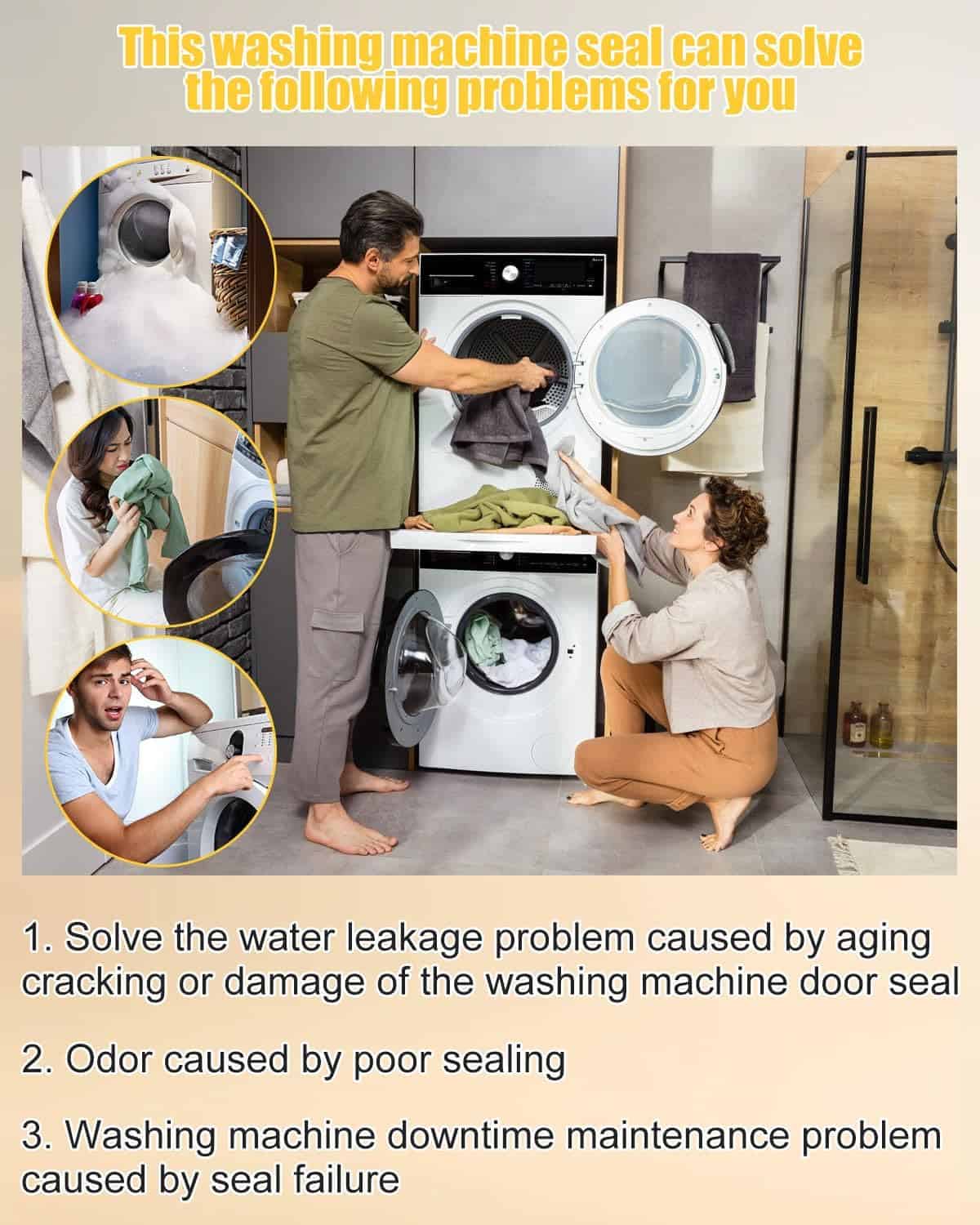 This washing machine seal can solve the following problems for you

1. Solve the water leakage problem caused by aging cracking or damage of the washing machine door seal

2. Odor caused by poor sealing

3. Washing machine downtime maintenance problem caused by seal failure