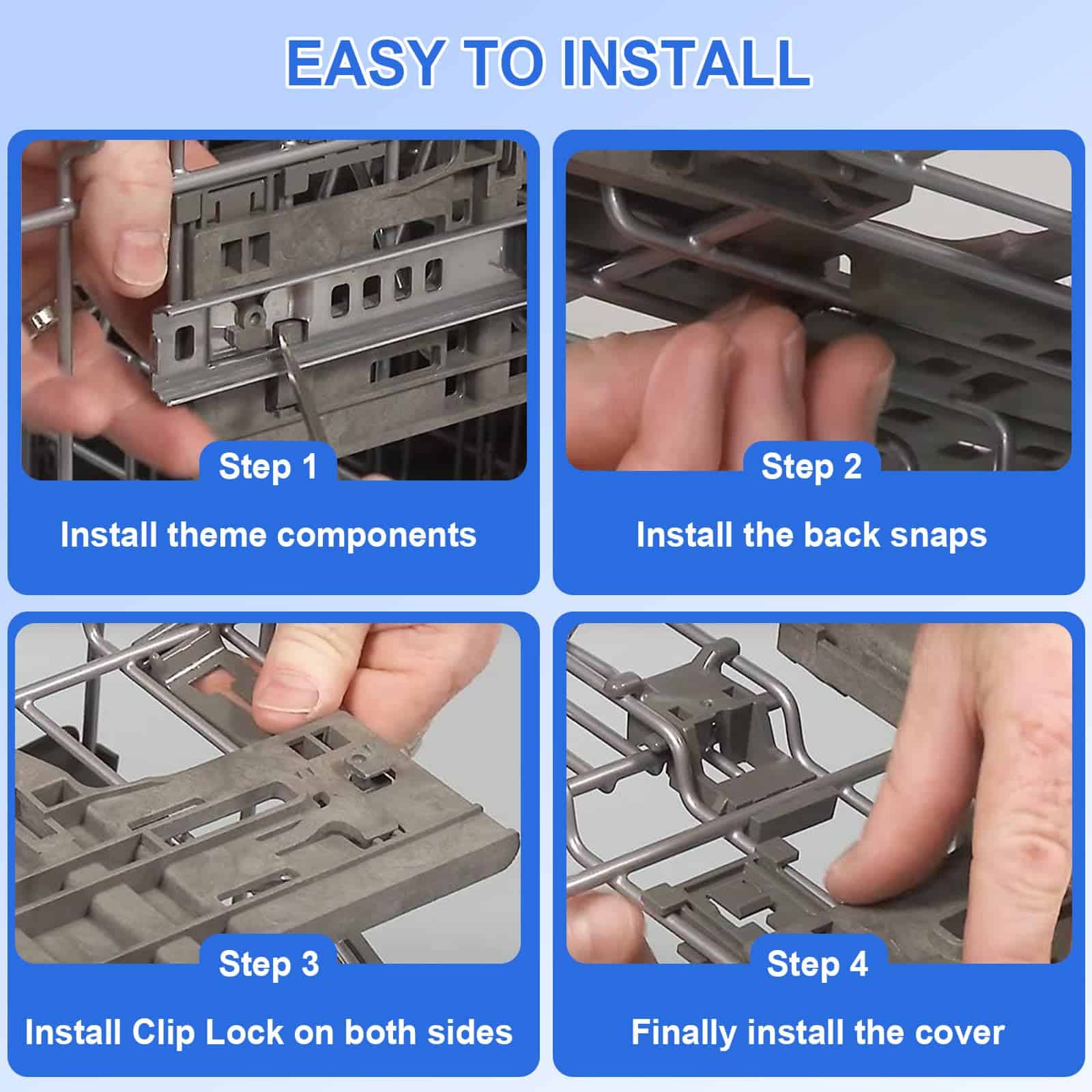 EASY TO INSTALL

Step 1

Install theme components

Step 2

Install the back snaps

Step 3

Install Clip Lock on both sides

Step 4

Finally install the cover