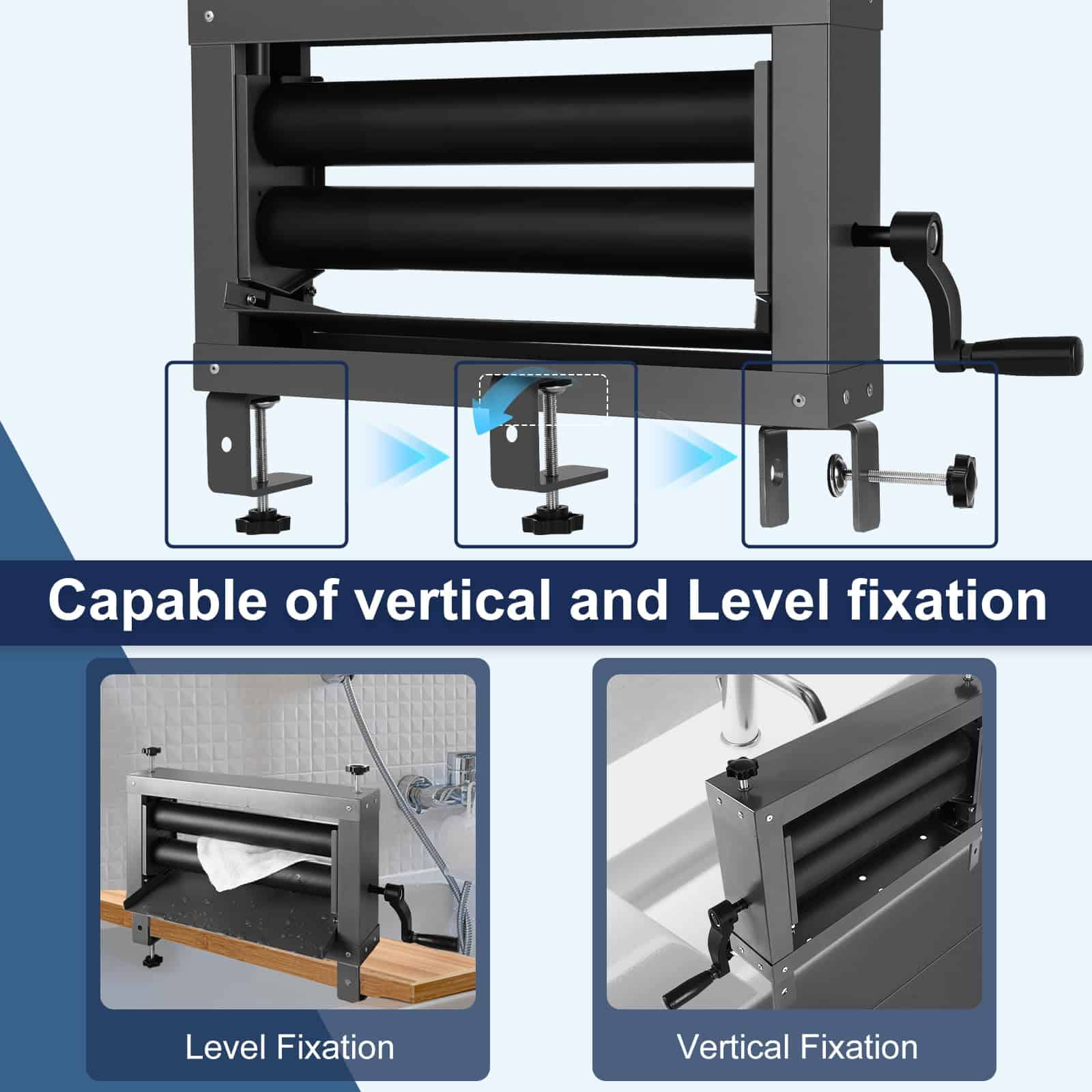 Capable of vertical and Level fixation

Level Fixation

Vertical Fixation