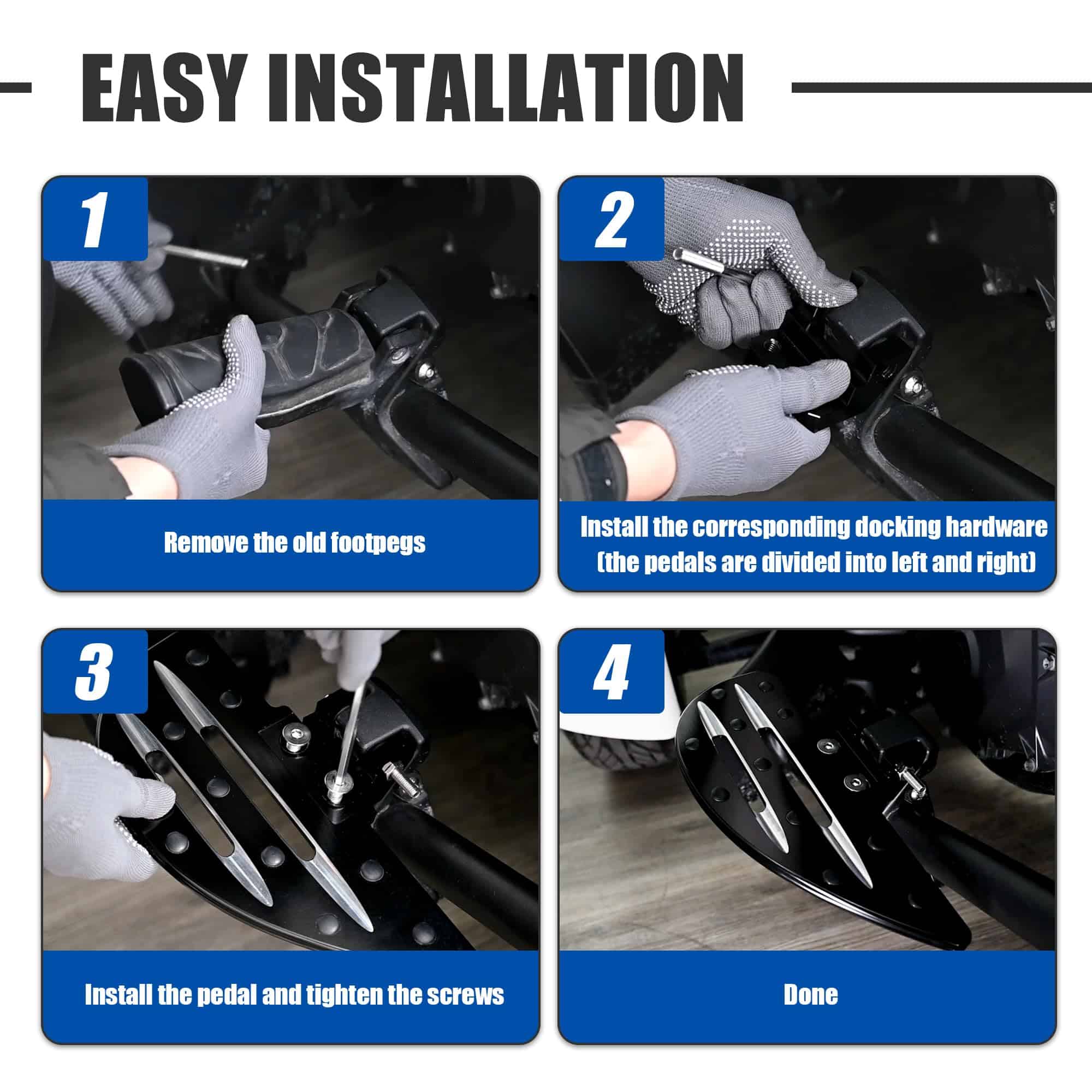 EASY INSTALLATION

1

Remove the old footpegs

2

Install the corresponding docking hardware (the pedals are divided into left and right)

3

Install the pedal and tighten the screws

4

Done