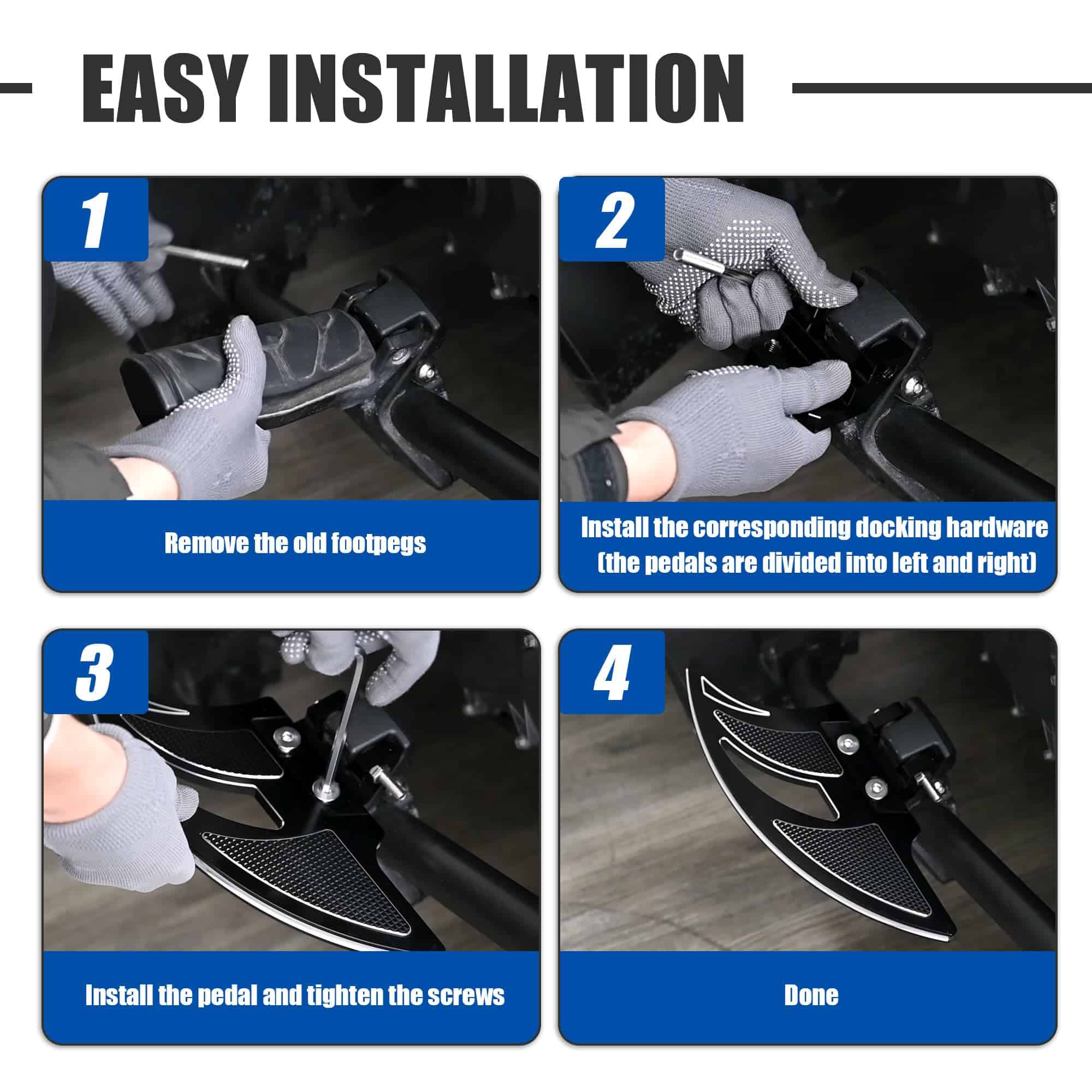 EASY INSTALLATION

1

Remove the old footpegs

2

Install the corresponding docking hardware (the pedals are divided into left and right)

3

Install the pedal and tighten the screws

4

Done