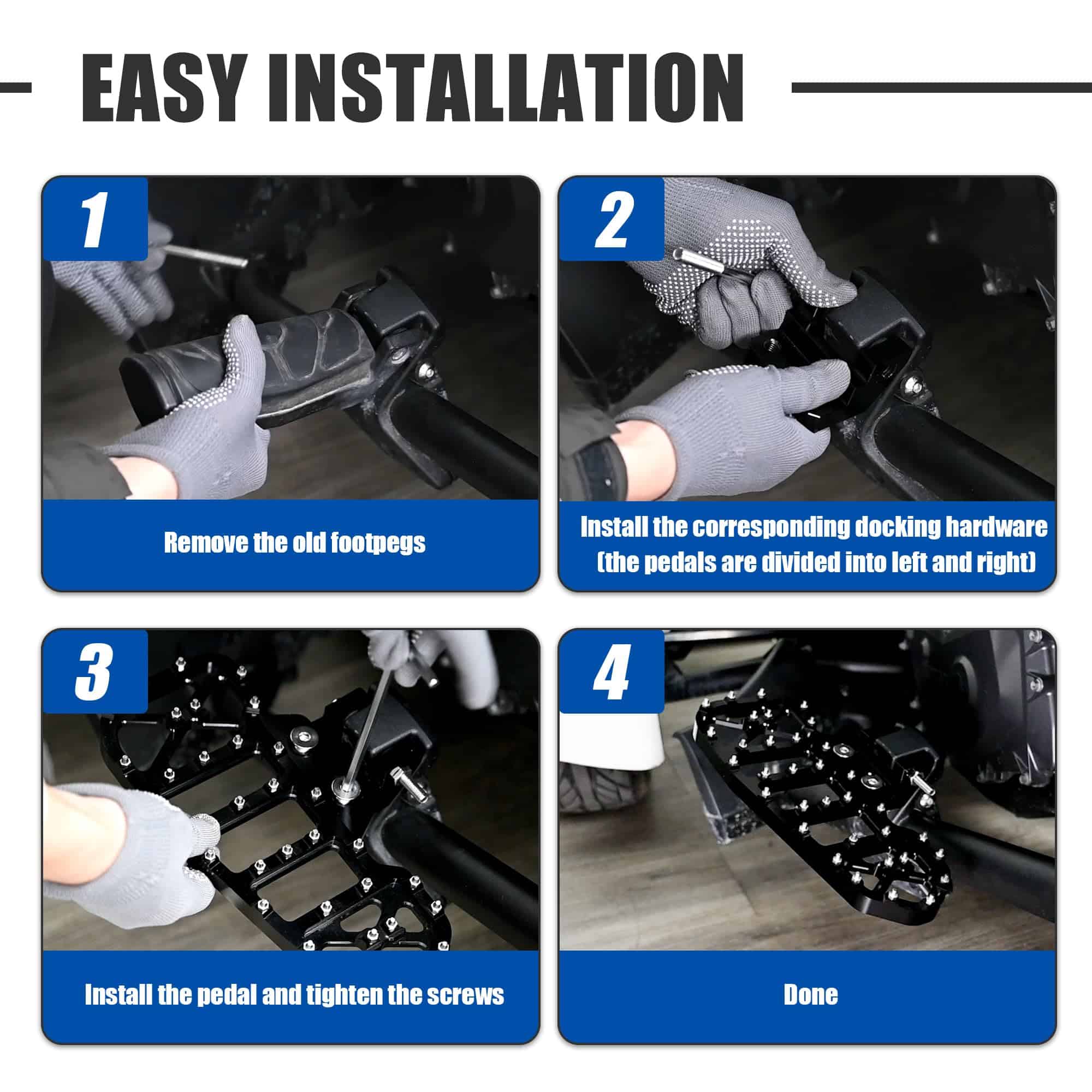 EASY INSTALLATION

1

Remove the old footpegs

2

Install the corresponding docking hardware (the pedals are divided into left and right)

3

Install the pedal and tighten the screws

4

Done