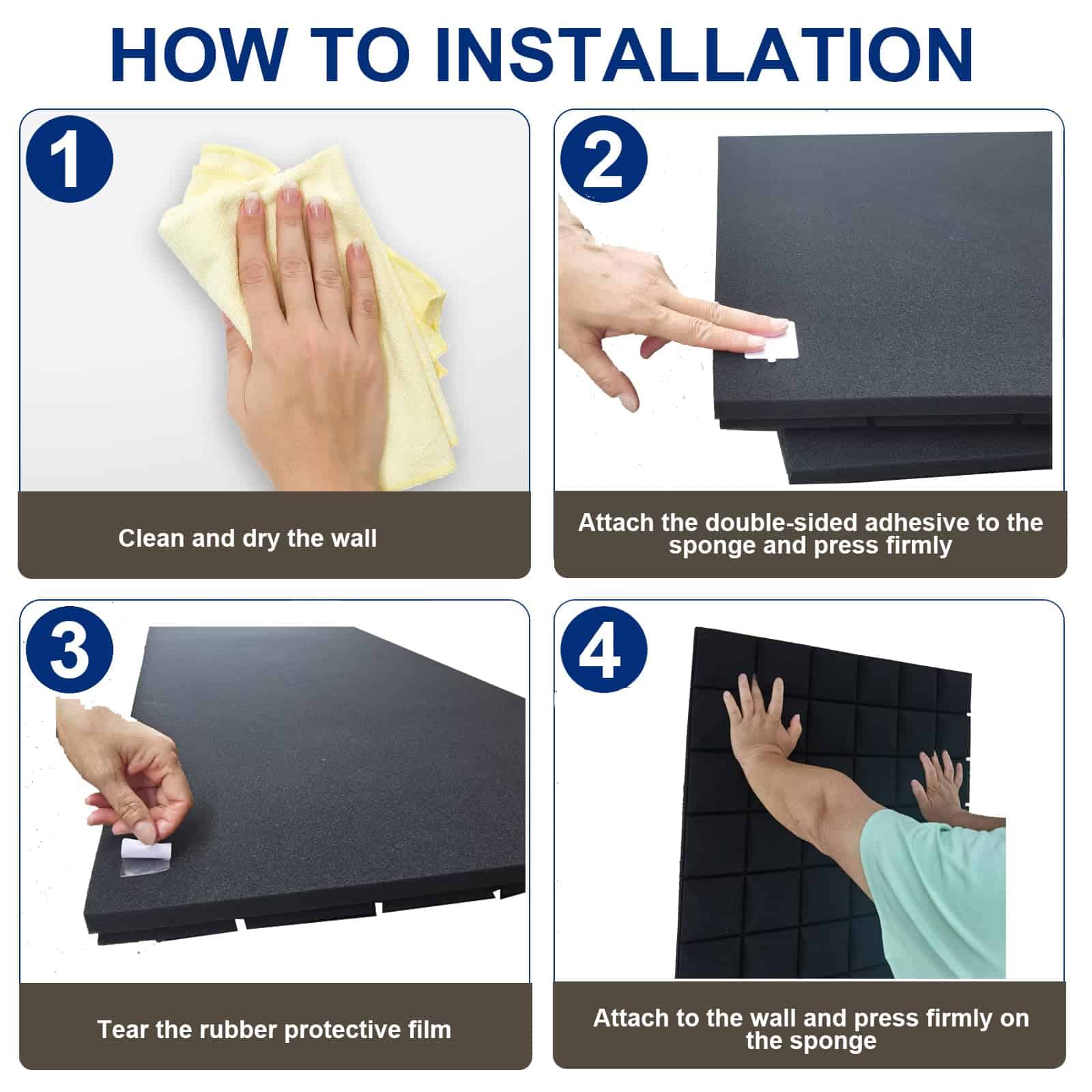 HOW TO INSTALLATION

1

Clean and dry the wall

2

Attach the double-sided adhesive to the sponge and press firmly

3

Tear the rubber protective film

4

Attach to the wall and press firmly on the sponge