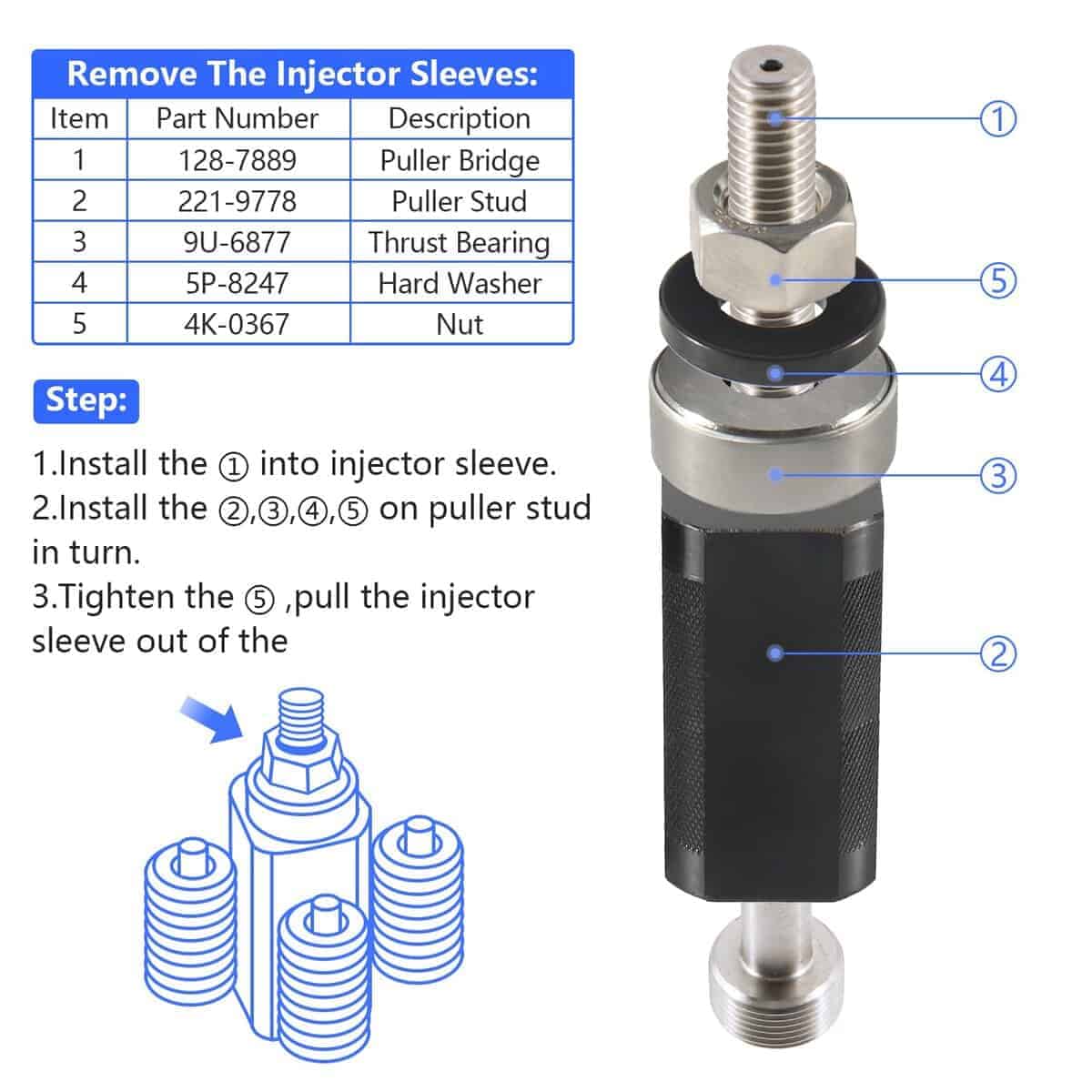 Remove The Injector Sleeves:

| Item | Part Number | Description |
|---|---|---|
| 1 | 128-7889 | Puller Bridge |
| 2 | 221-9778 | Puller Stud |
| 3 | 9U-6877 | Thrust Bearing |
| 4 | 5P-8247 | Hard Washer |
| 5 | 4K-0367 | Nut |

Step:

1.Install the ① into injector sleeve.
2.Install the ②,③,④,⑤ on puller stud in turn.
3.Tighten the ⑤ ,pull the injector sleeve out of the

①
⑤
④
③
②