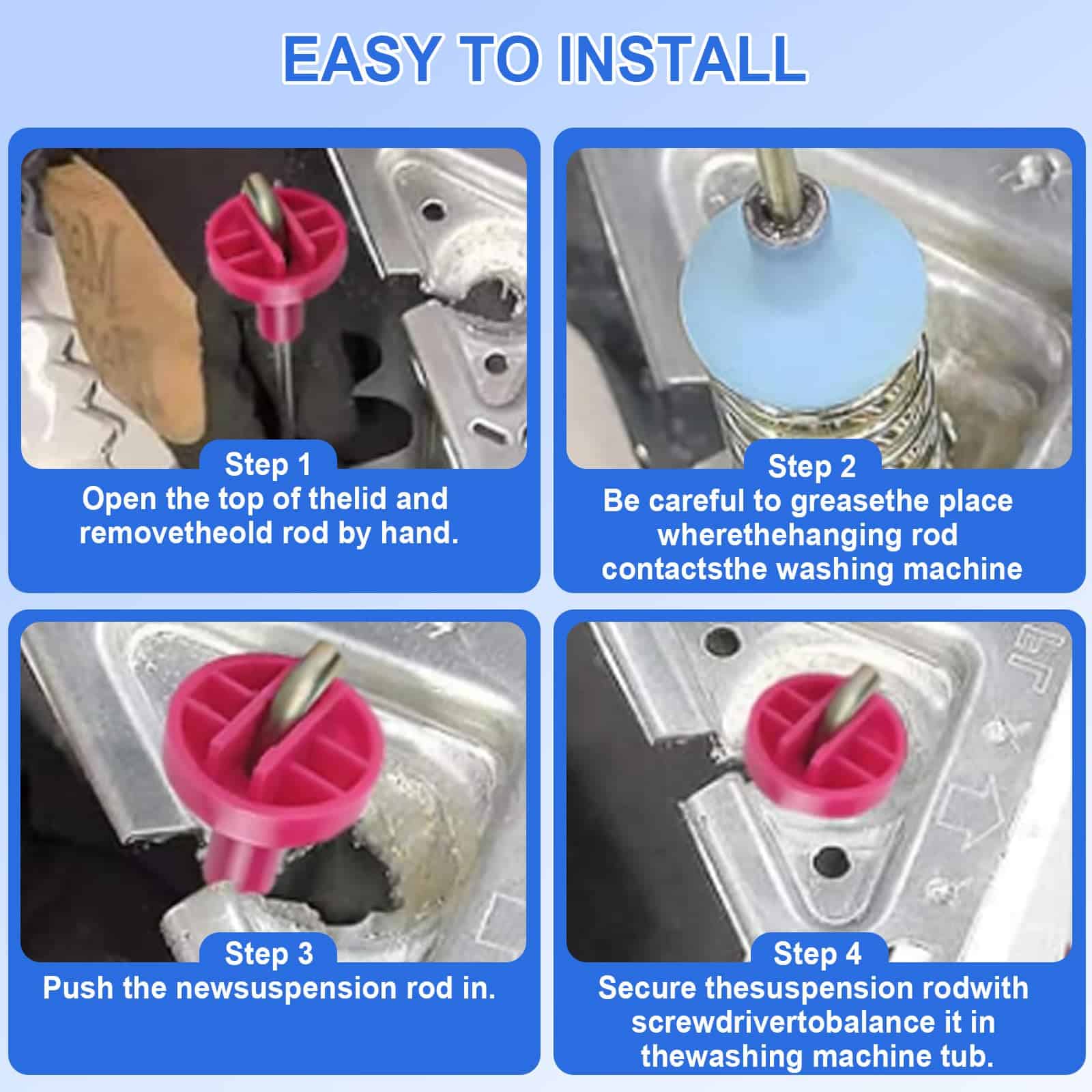 EASY TO INSTALL

Step 1
Open the top of thelid and removetheold rod by hand.

Step 2
Be careful to greasethe place wherethehanging rod contactsthe washing machine

Step 3
Push the newsuspension rod in.

Step 4
Secure thesuspension rodwith screwdrivertobalance it in thewashing machine tub.