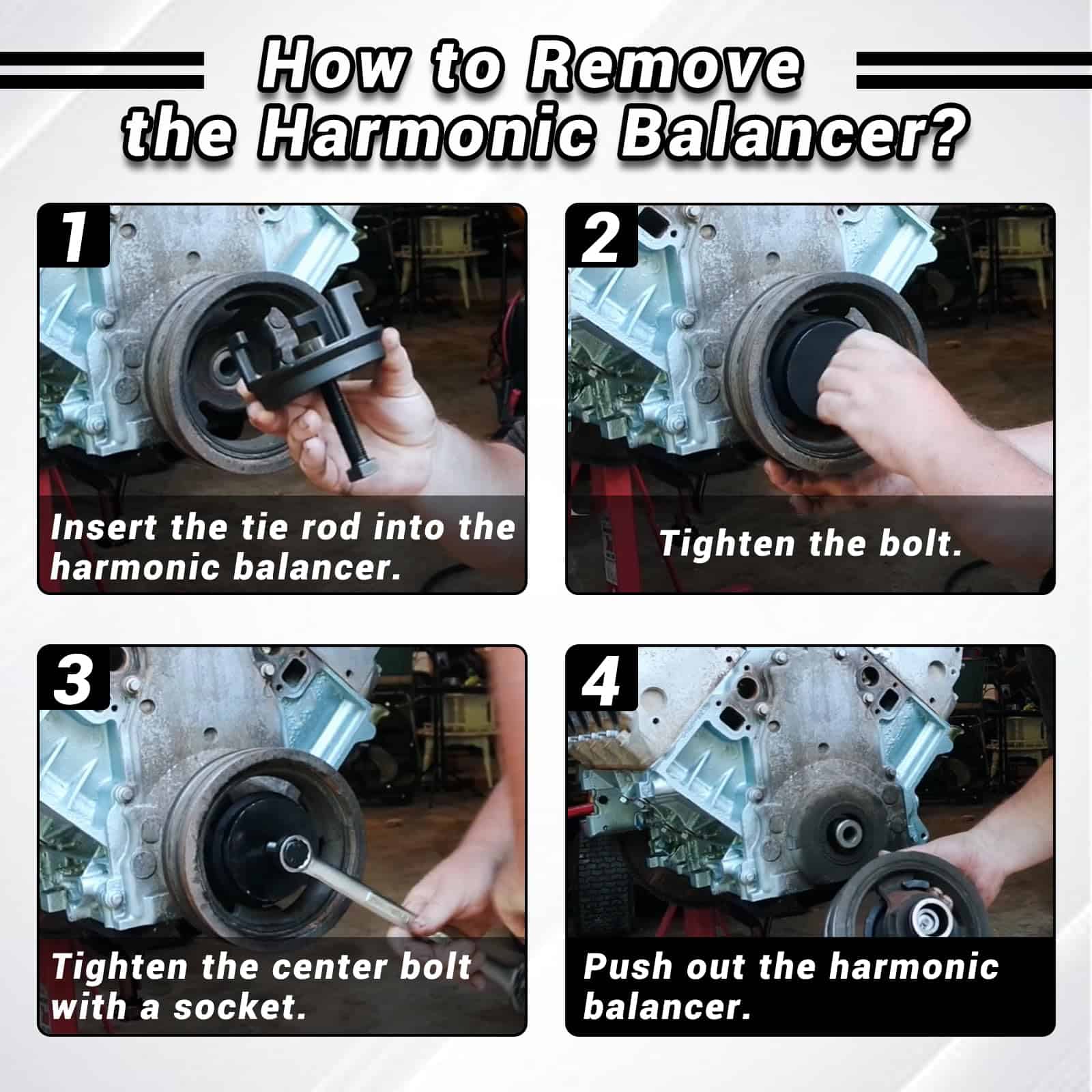 How to Remove the Harmonic Balancer?

1

Insert the tie rod into the harmonic balancer.

2

Tighten the bolt.

3

Tighten the center bolt with a socket.

4

Push out the harmonic balancer.