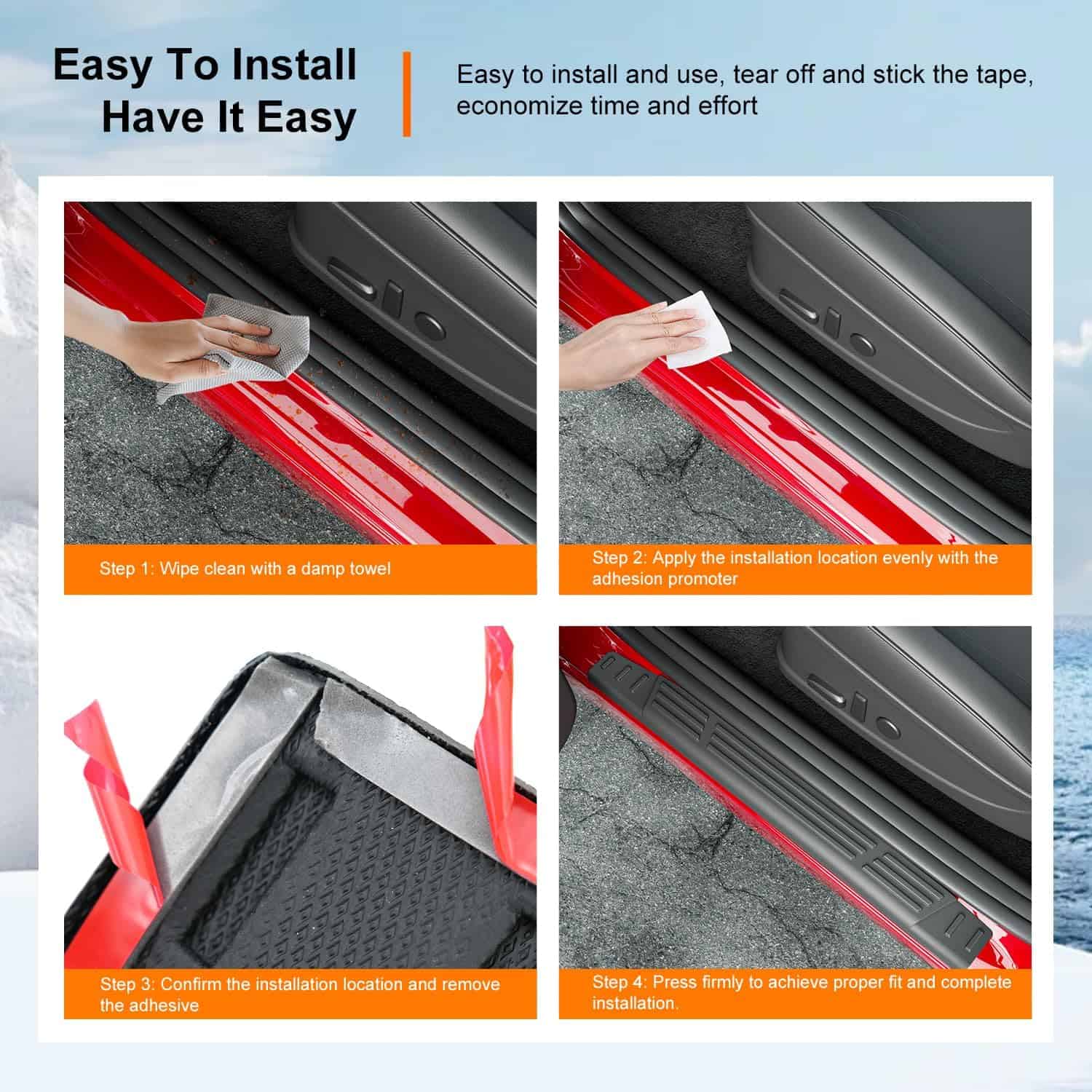 Easy To Install
Have It Easy

Easy to install and use, tear off and stick the tape, economize time and effort

Step 1: Wipe clean with a damp towel

Step 2: Apply the installation location evenly with the adhesion promoter

Step 3: Confirm the installation location and remove the adhesive

Step 4: Press firmly to achieve proper fit and complete installation.