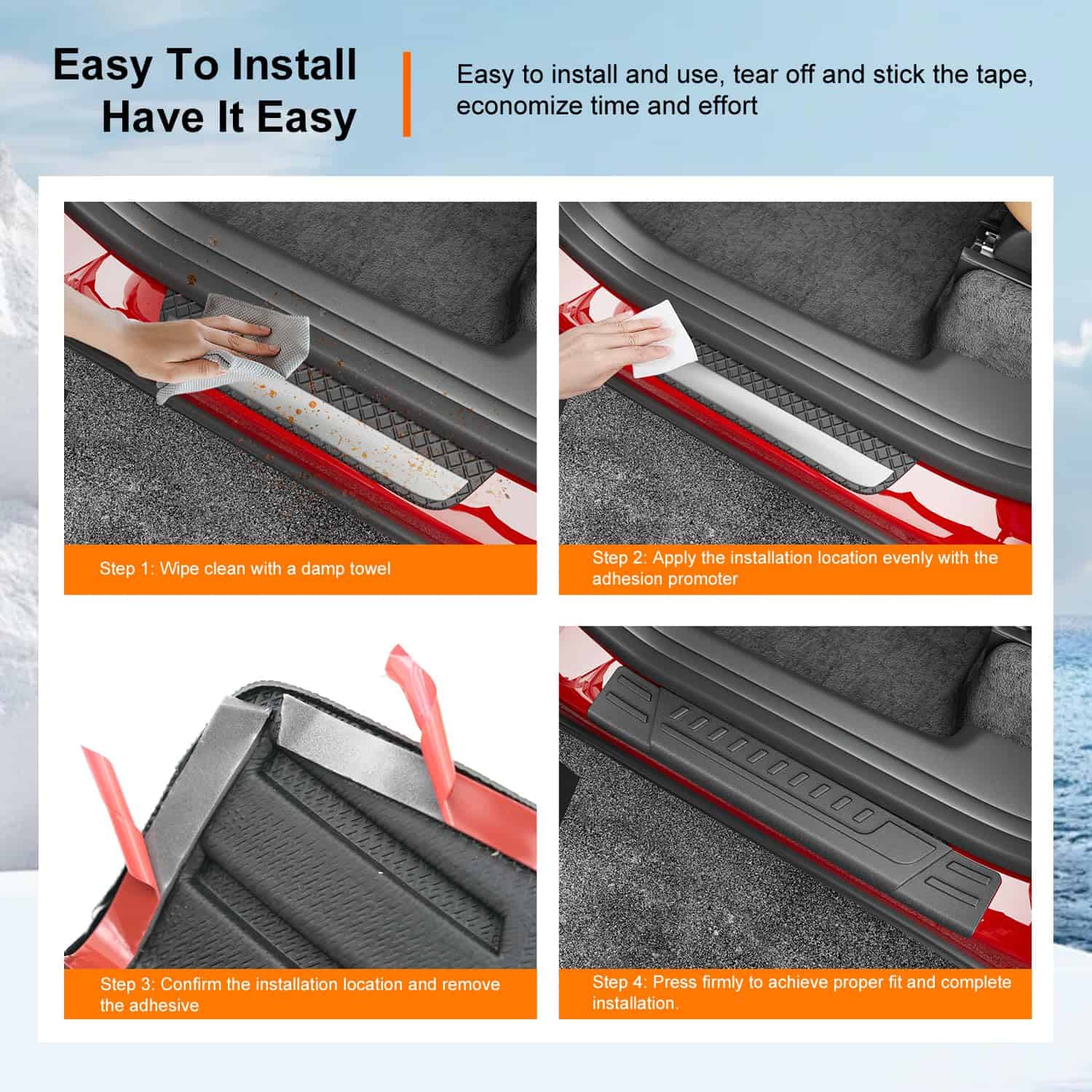 Easy To Install
Have It Easy

Easy to install and use, tear off and stick the tape, economize time and effort

Step 1: Wipe clean with a damp towel

Step 2: Apply the installation location evenly with the adhesion promoter

Step 3: Confirm the installation location and remove the adhesive

Step 4: Press firmly to achieve proper fit and complete installation.