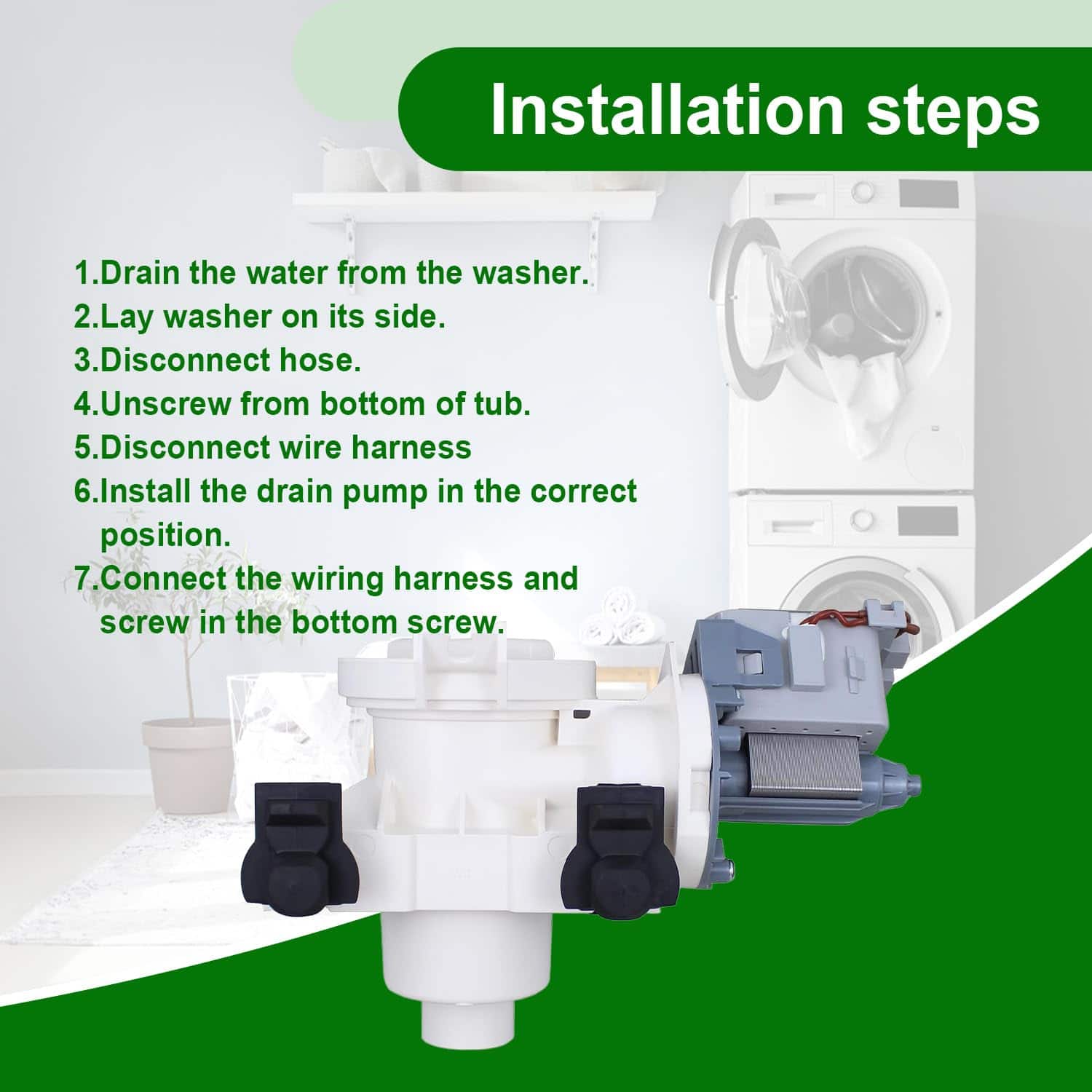 Installation steps

1.Drain the water from the washer.
2.Lay washer on its side.
3.Disconnect hose.
4.Unscrew from bottom of tub.
5.Disconnect wire harness
6.Install the drain pump in the correct position.
7.Connect the wiring harness and screw in the bottom screw.