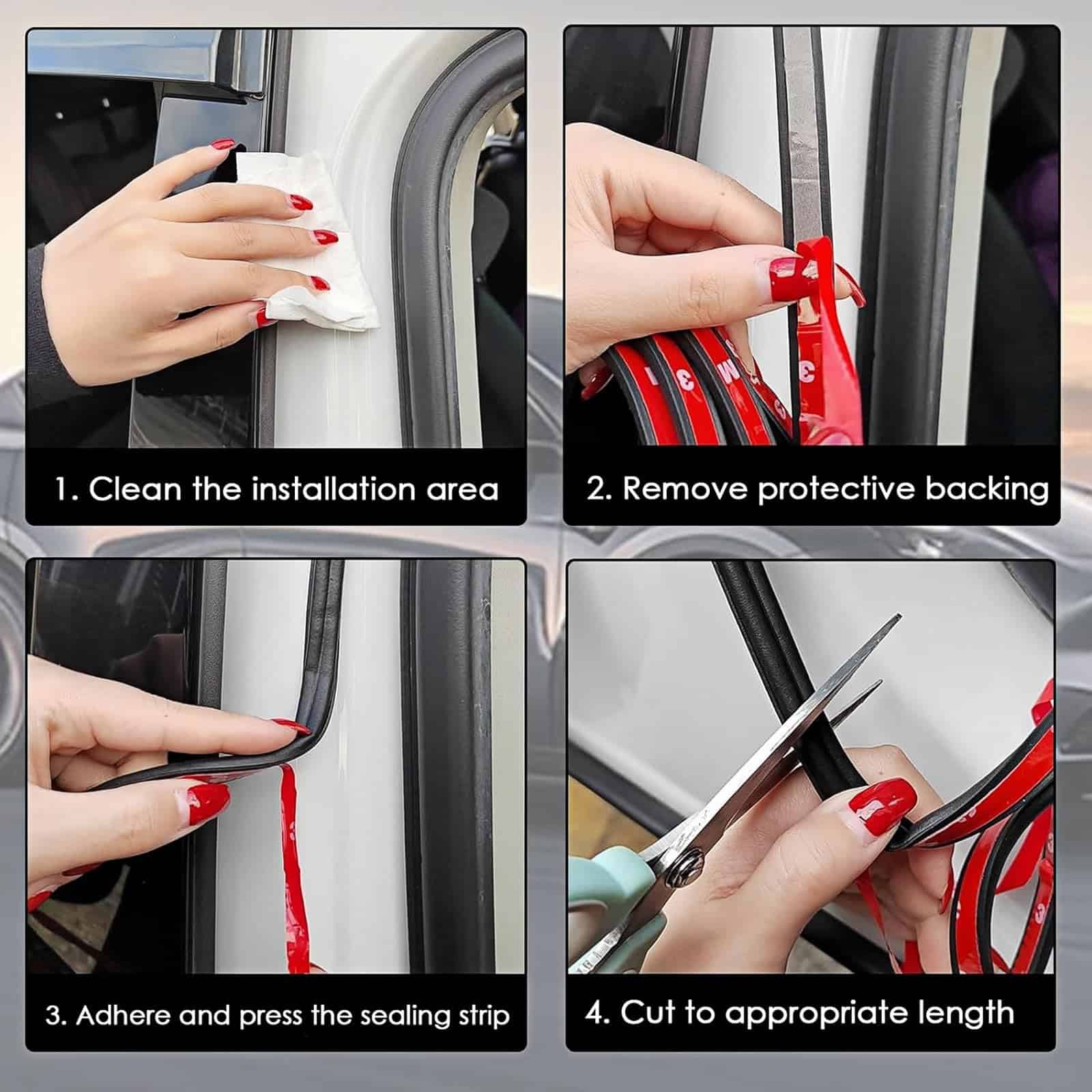 1. Clean the installation area

2. Remove protective backing

3. Adhere and press the sealing strip

4. Cut to appropriate length