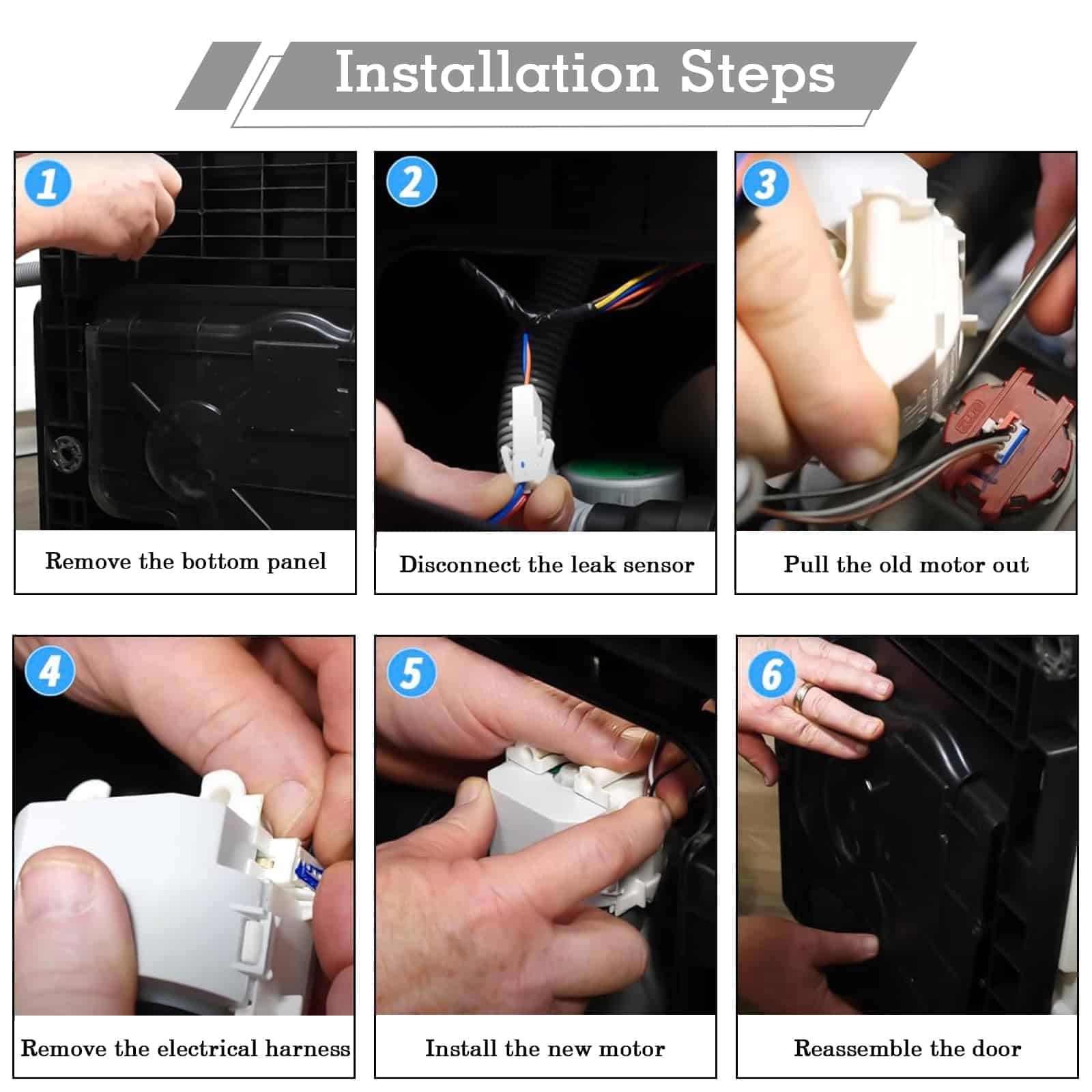 Installation Steps

1
Remove the bottom panel

2
Disconnect the leak sensor

3
Pull the old motor out

4
Remove the electrical harness

5
Install the new motor

6
Reassemble the door