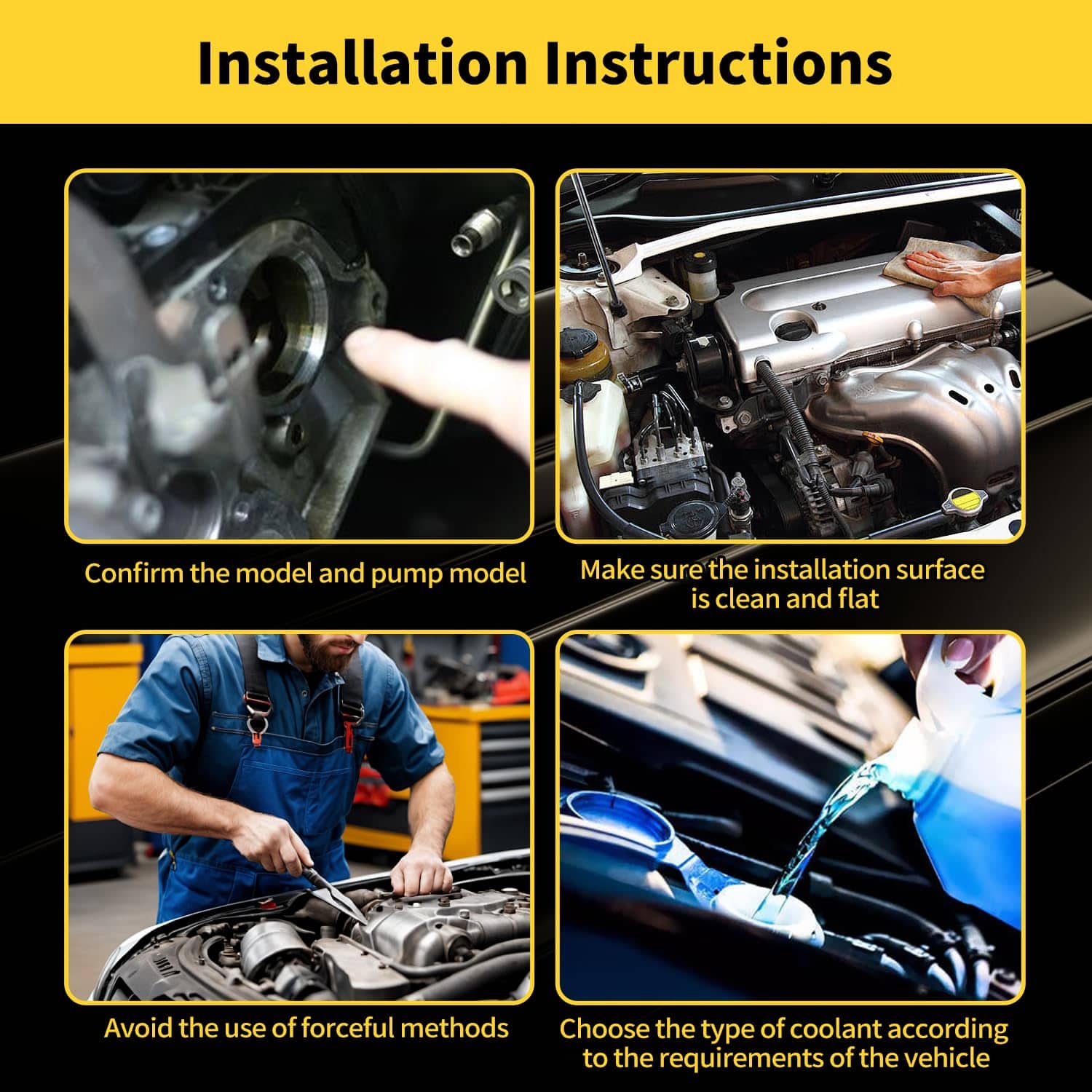 Installation Instructions

Confirm the model and pump model

Make sure the installation surface is clean and flat

Avoid the use of forceful methods

Choose the type of coolant according to the requirements of the vehicle