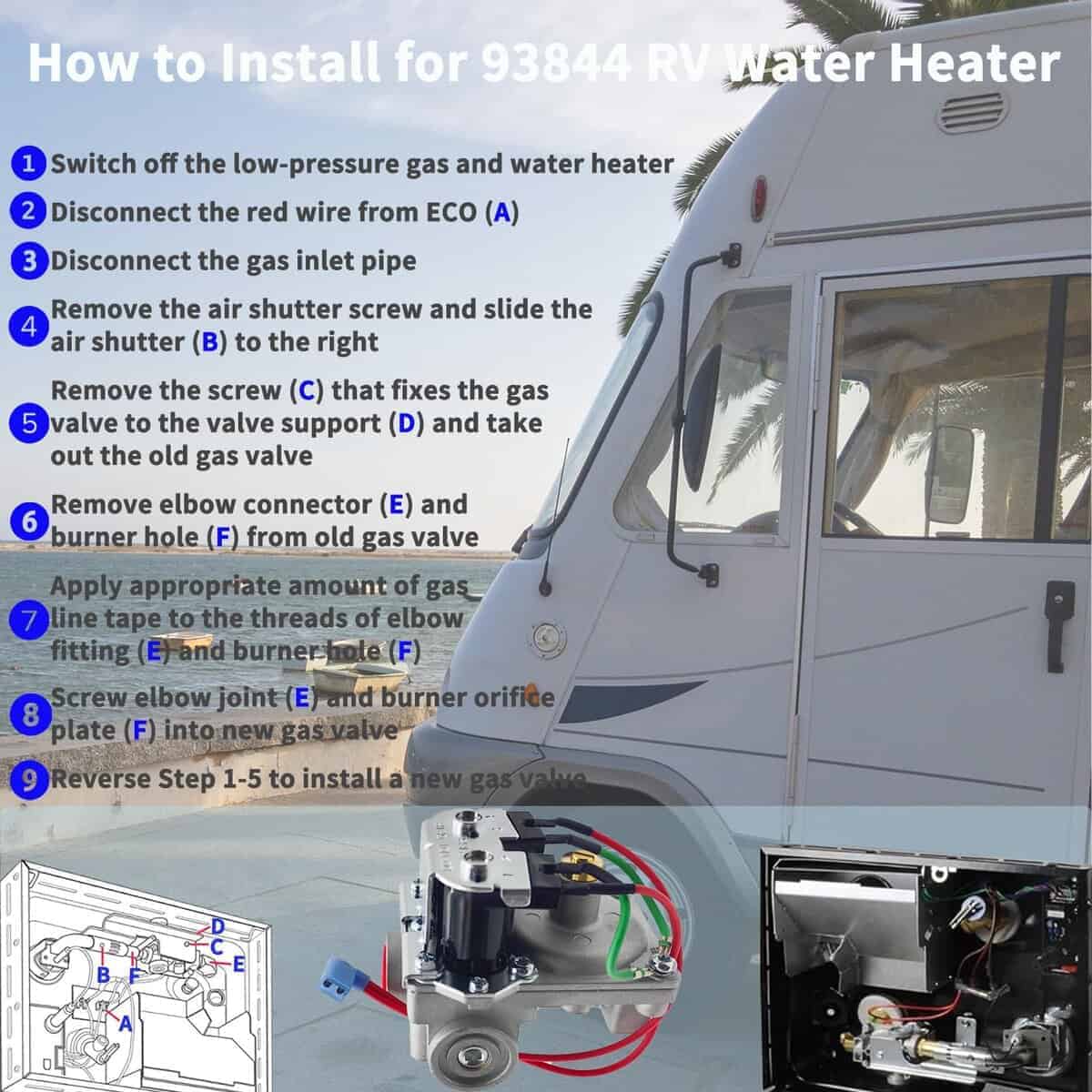 How to Install for 93844 RV Water Heater

1 Switch off the low-pressure gas and water heater

2 Disconnect the red wire from ECO (A)

3 Disconnect the gas inlet pipe

4 Remove the air shutter screw and slide the air shutter (B) to the right

5 Remove the screw (C) that fixes the gas valve to the valve support (D) and take out the old gas valve

6 Remove elbow connector (E) and burner hole (F) from old gas valve

7 Apply appropriate amount of gas line tape to the threads of elbow fitting (E) and burner hole (F)

8 Screw elbow joint (E) and burner orifice plate (F) into new gas valve

9 Reverse Step 1-5 to install a new gas valve

D
C
E
B
F
A