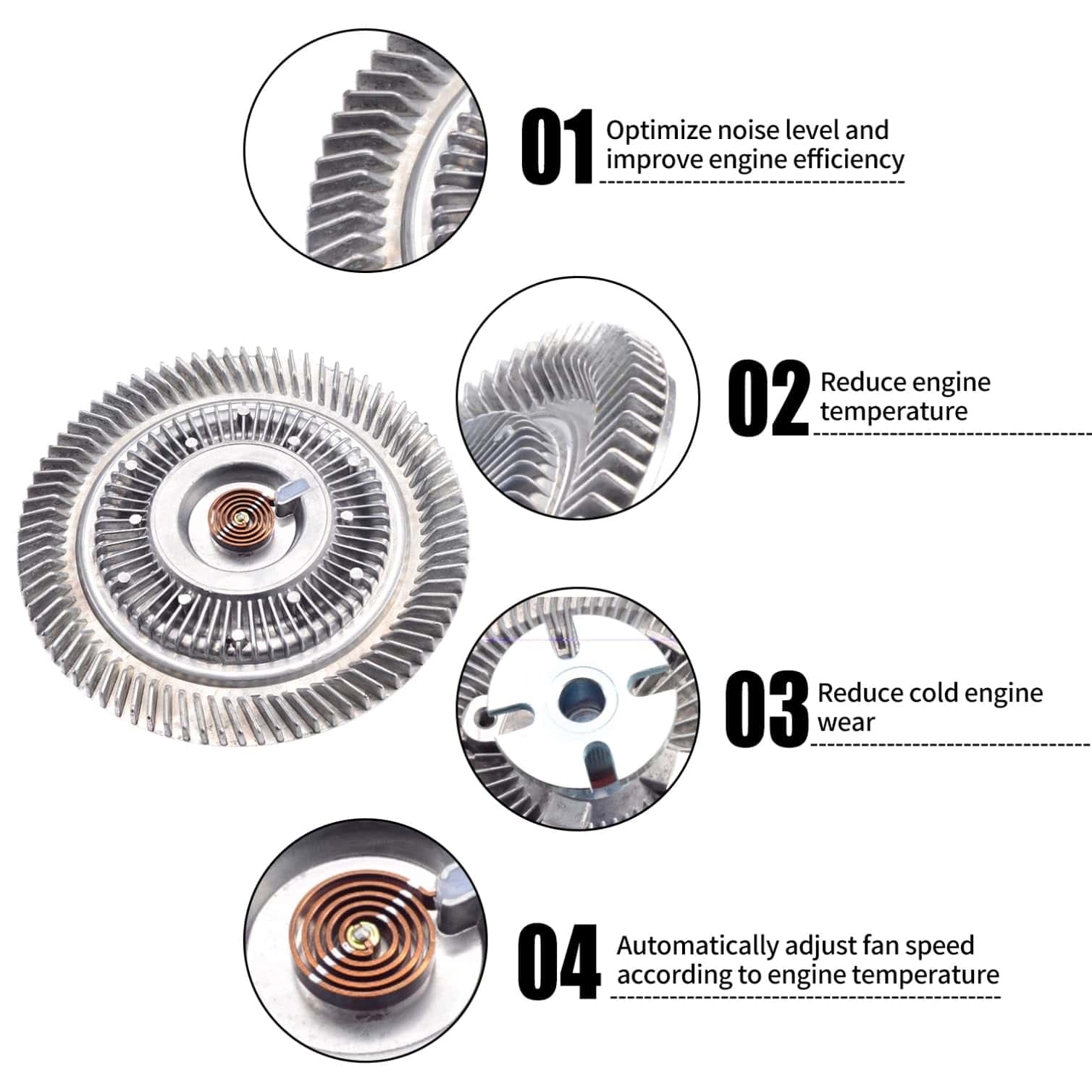 01 Optimize noise level and improve engine efficiency

02 Reduce engine temperature

03 Reduce cold engine wear

04 Automatically adjust fan speed according to engine temperature