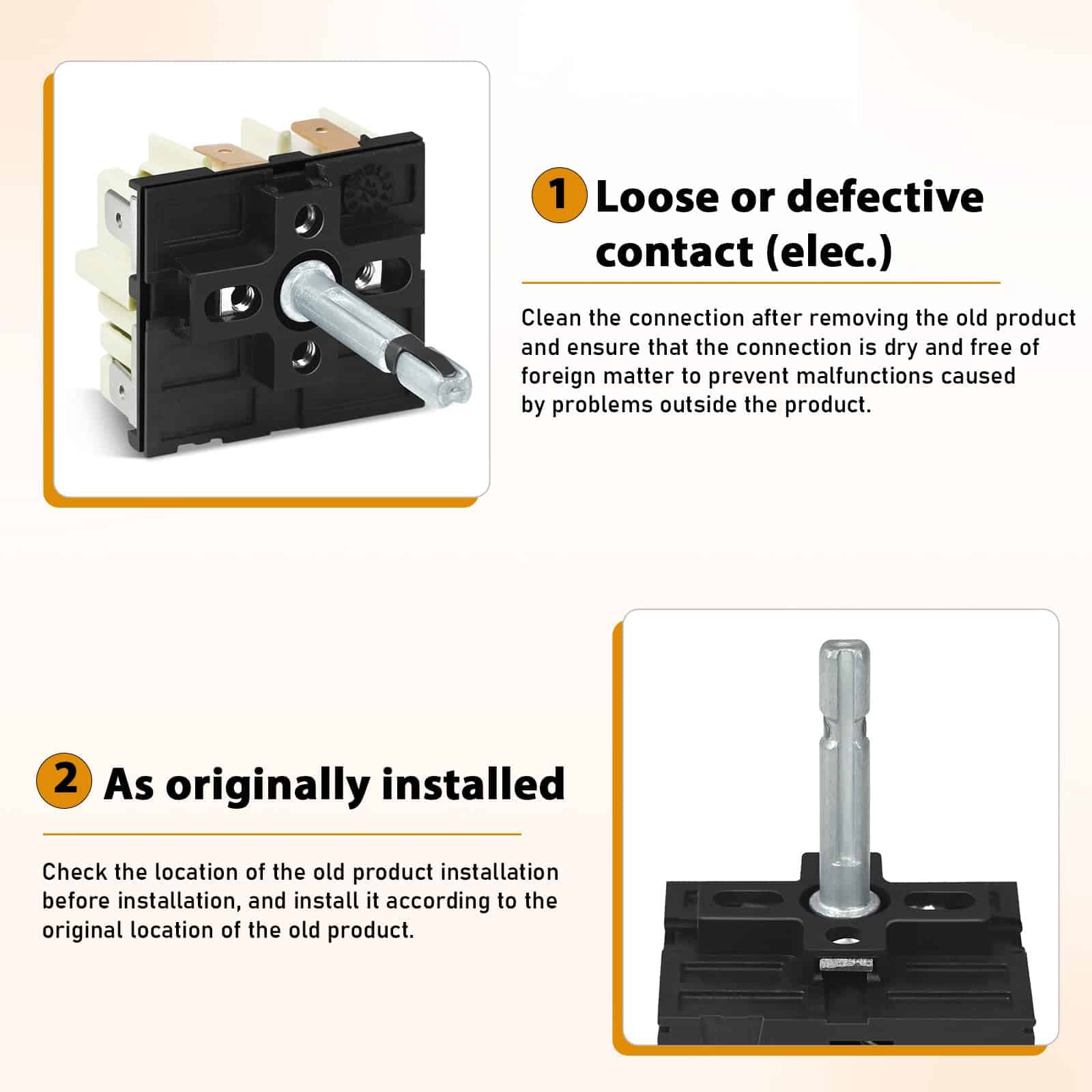 1 Loose or defective contact (elec.)

Clean the connection after removing the old product and ensure that the connection is dry and free of foreign matter to prevent malfunctions caused by problems outside the product.

2 As originally installed

Check the location of the old product installation before installation, and install it according to the original location of the old product.