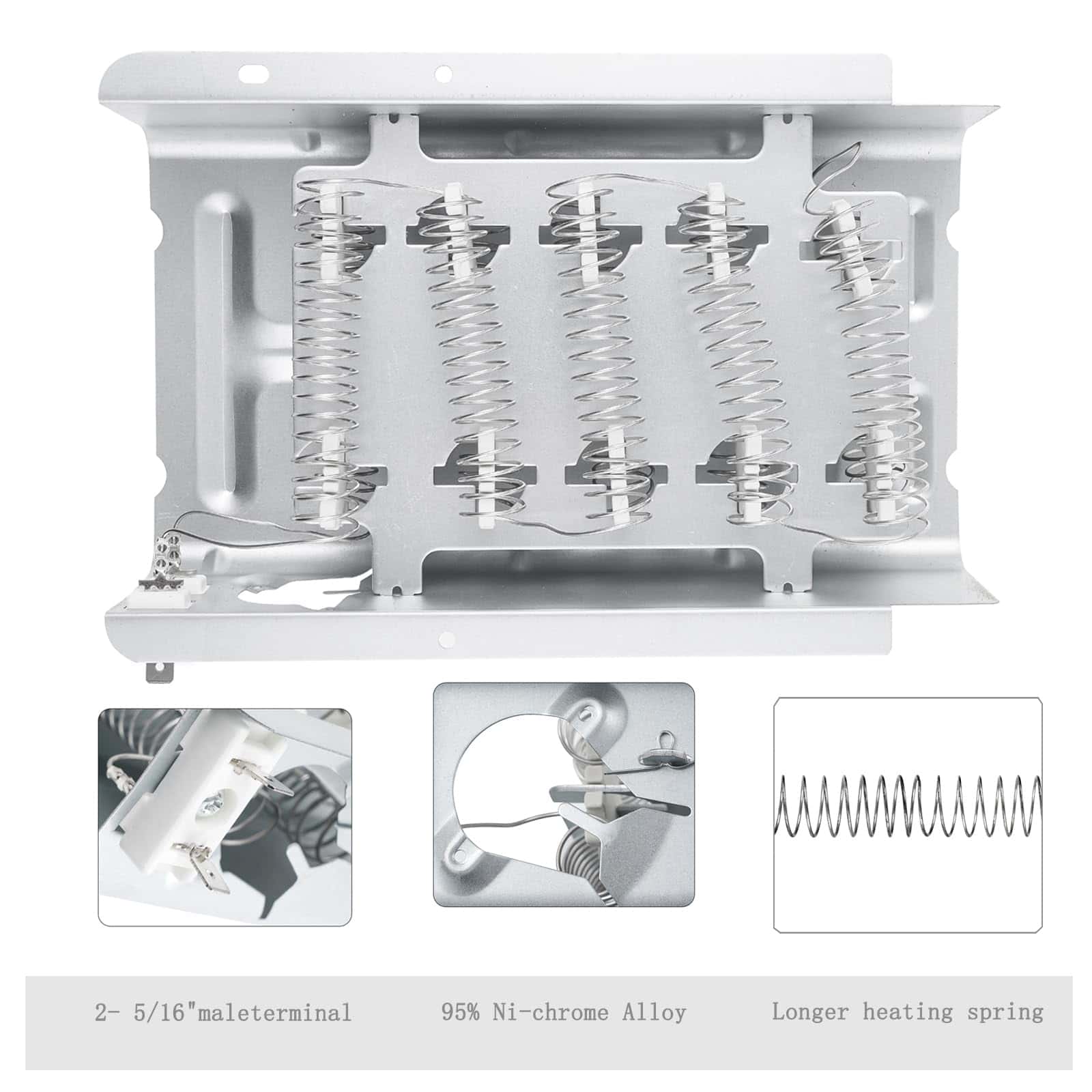 2- 5/16"maleterminal

95% Ni-chrome Alloy

Longer heating spring