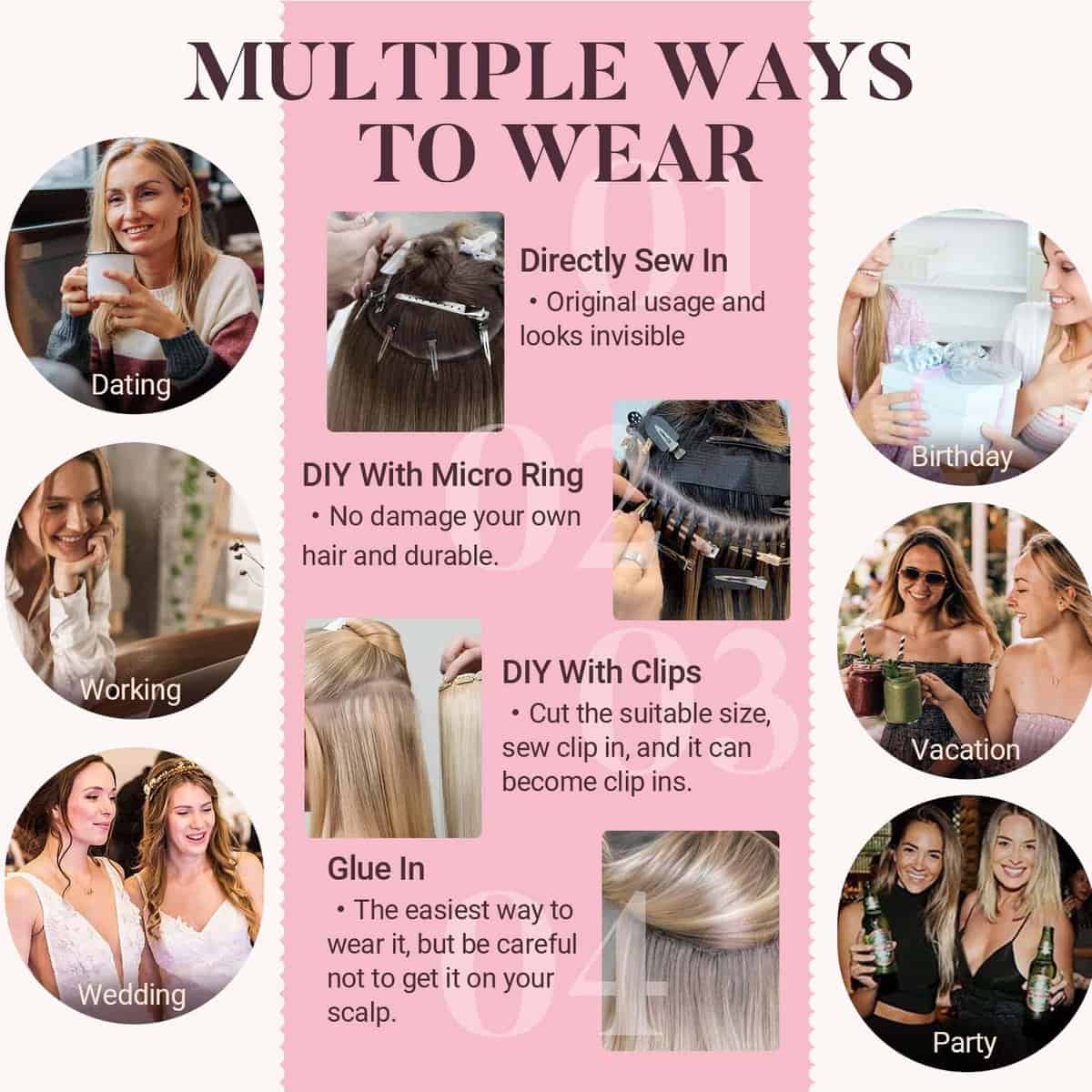 MULTIPLE WAYS TO WEAR

Dating

Working

Wedding

01

Directly Sew In
• Original usage and looks invisible

02

DIY With Micro Ring
• No damage your own hair and durable.

03

DIY With Clips
• Cut the suitable size, sew clip in, and it can become clip ins.

04

Glue In
• The easiest way to wear it, but be careful not to get it on your scalp.

Birthday

Vacation

Party