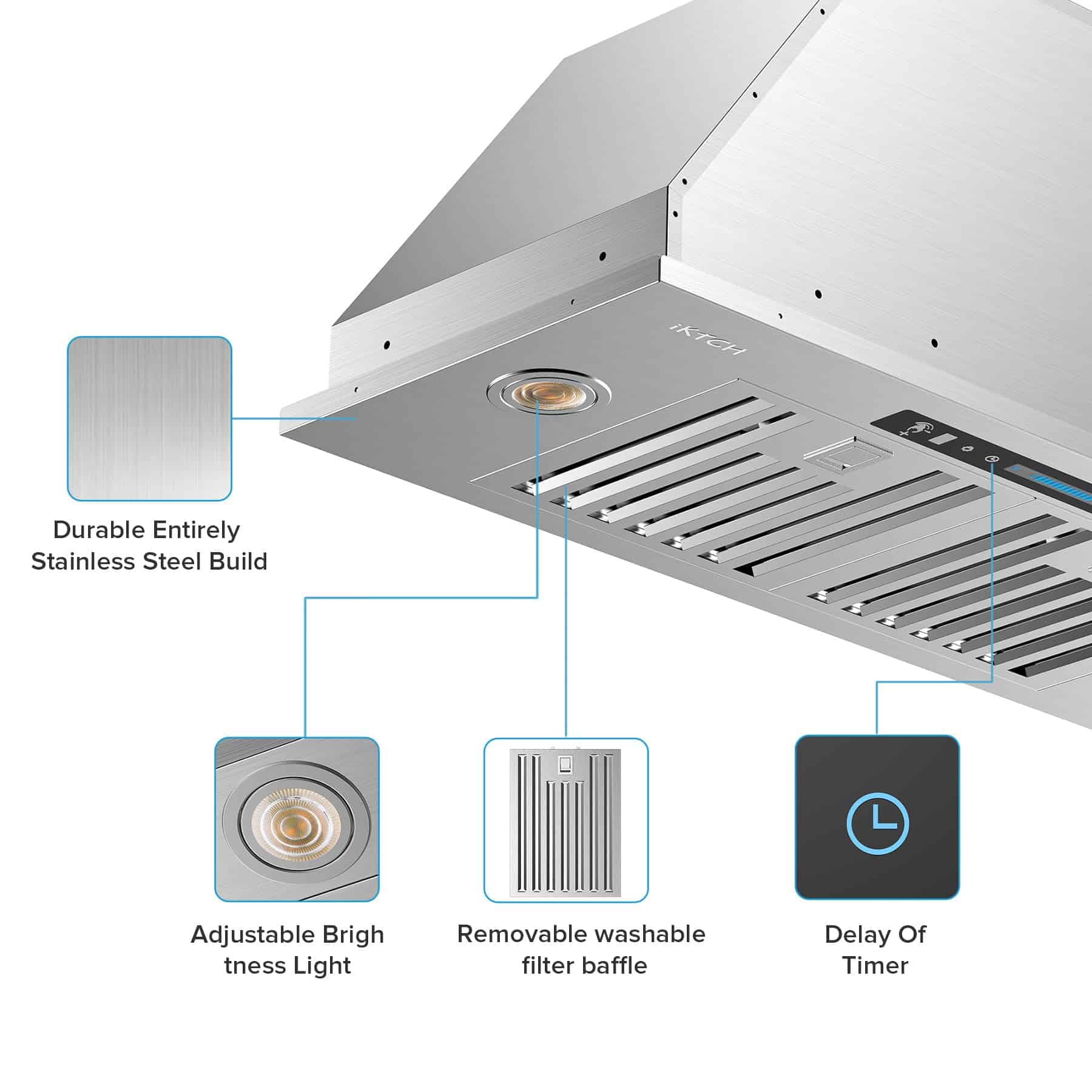 iKTCH

Durable Entirely Stainless Steel Build

Adjustable Brigh tness Light

Removable washable filter baffle

Delay Of Timer