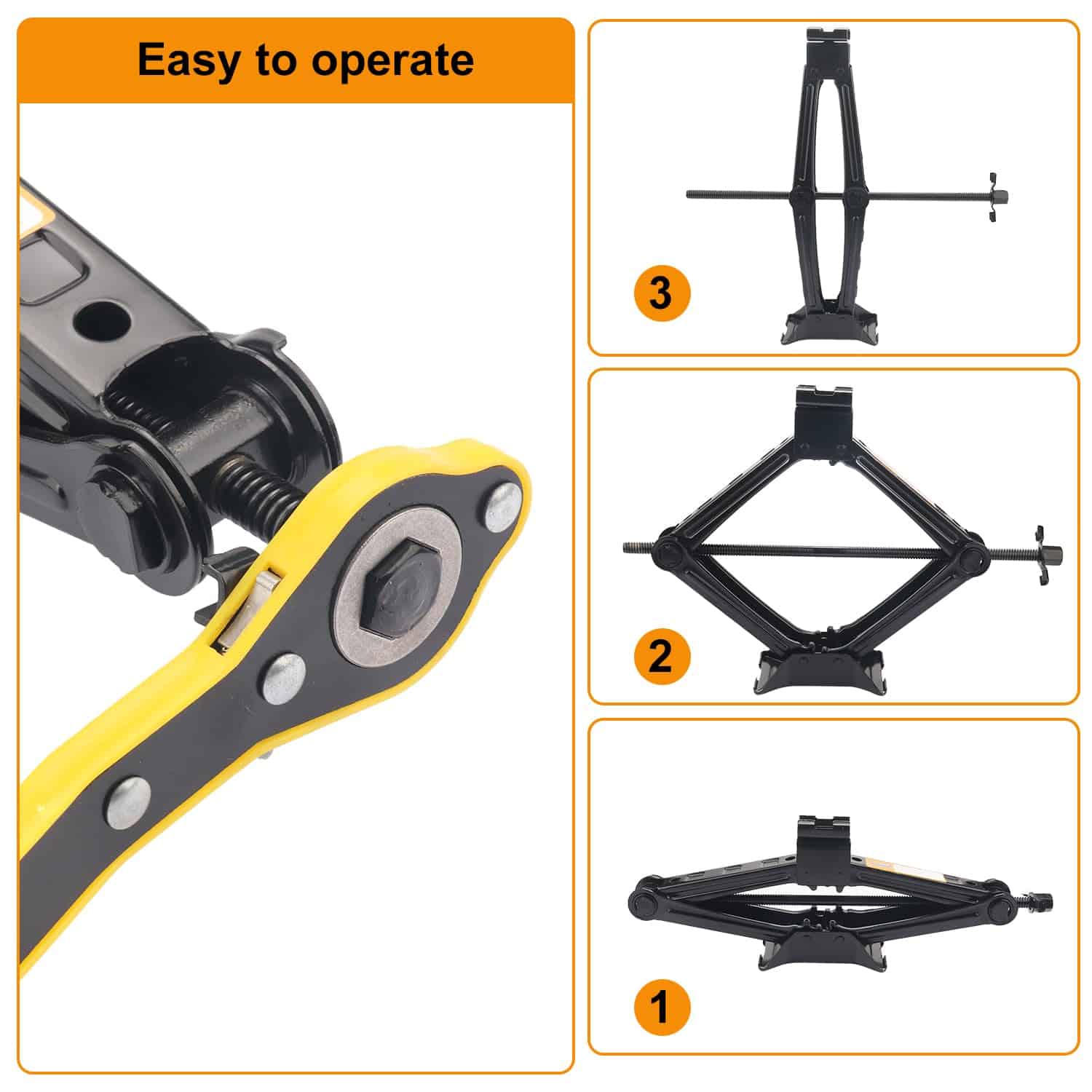 Easy to operate

3

2

1