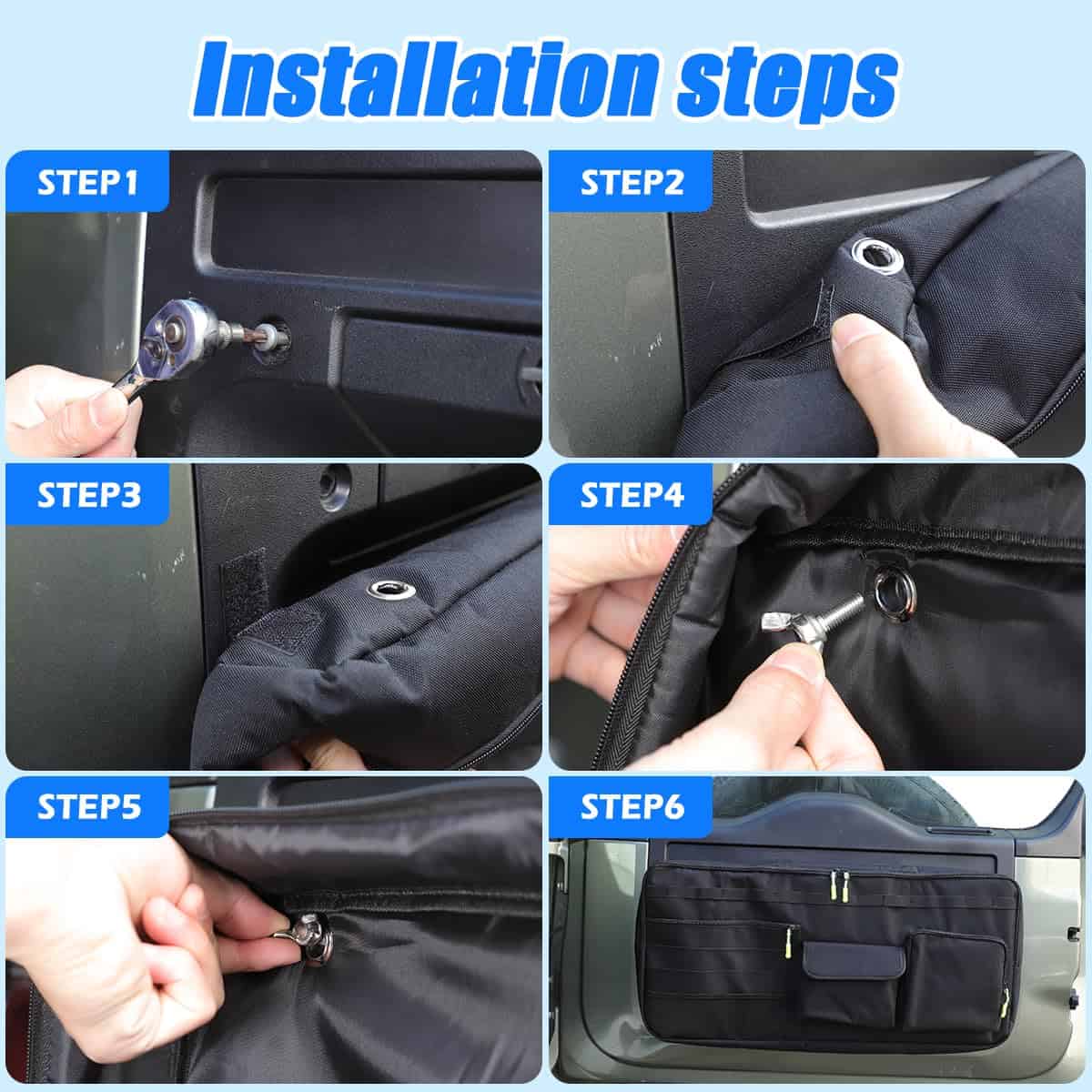 Installation steps

STEP1

STEP2

STEP3

STEP4

STEP5

STEP6