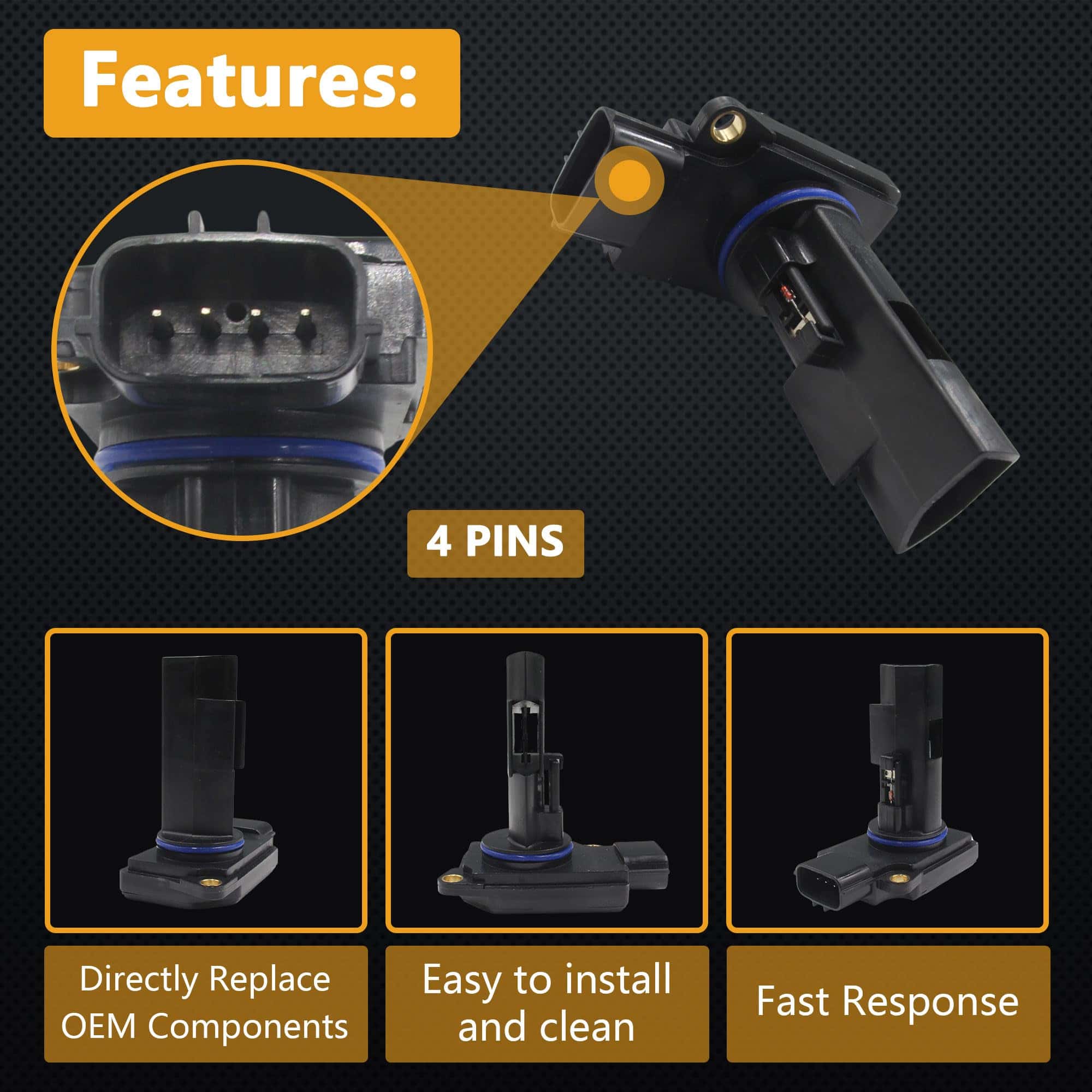 Features:

4 PINS

Directly Replace OEM Components

Easy to install and clean

Fast Response