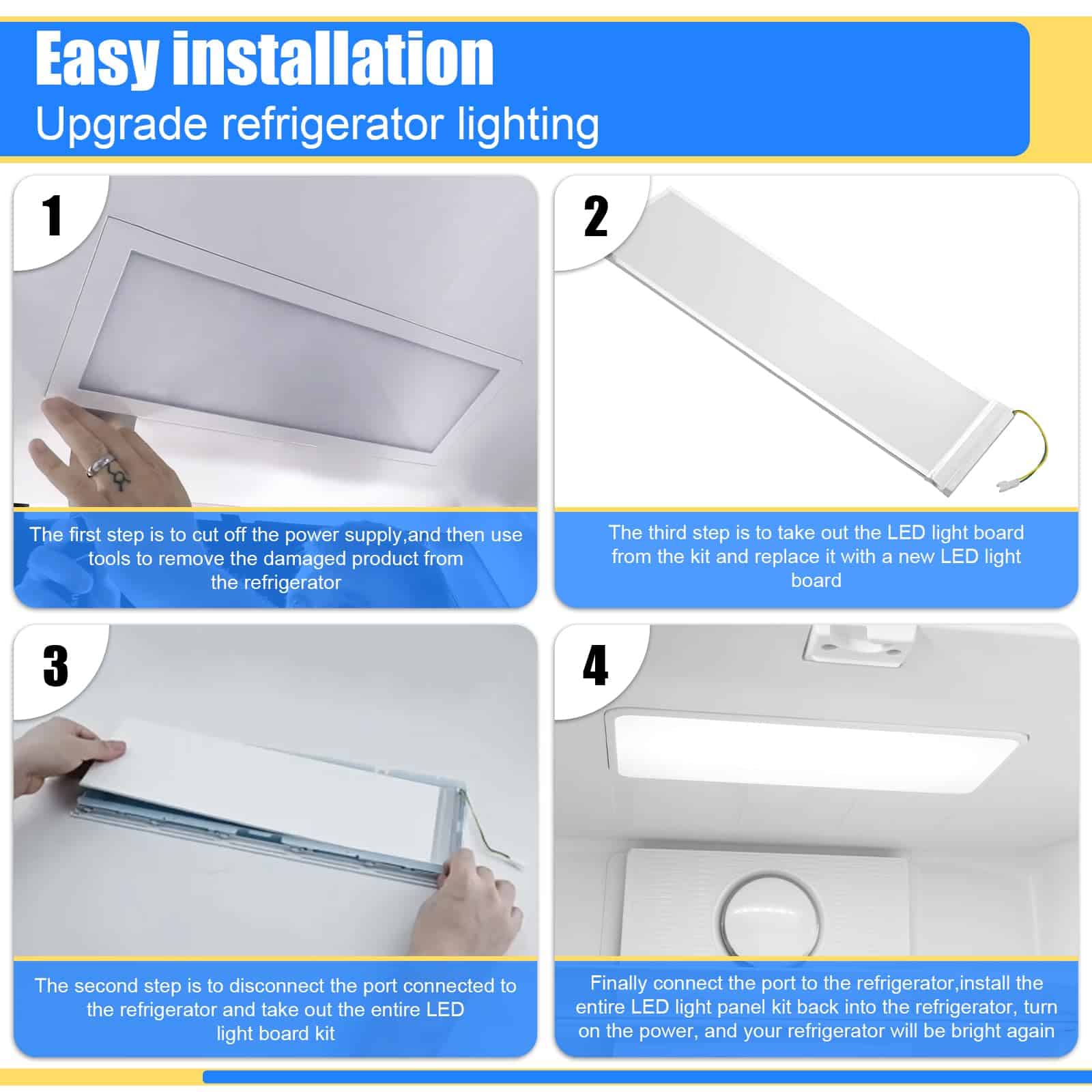 Easy installation
Upgrade refrigerator lighting

1

The first step is to cut off the power supply,and then use tools to remove the damaged product from the refrigerator

2

The third step is to take out the LED light board from the kit and replace it with a new LED light board

3

The second step is to disconnect the port connected to the refrigerator and take out the entire LED light board kit

4

Finally connect the port to the refrigerator,install the entire LED light panel kit back into the refrigerator, turn on the power, and your refrigerator will be bright again