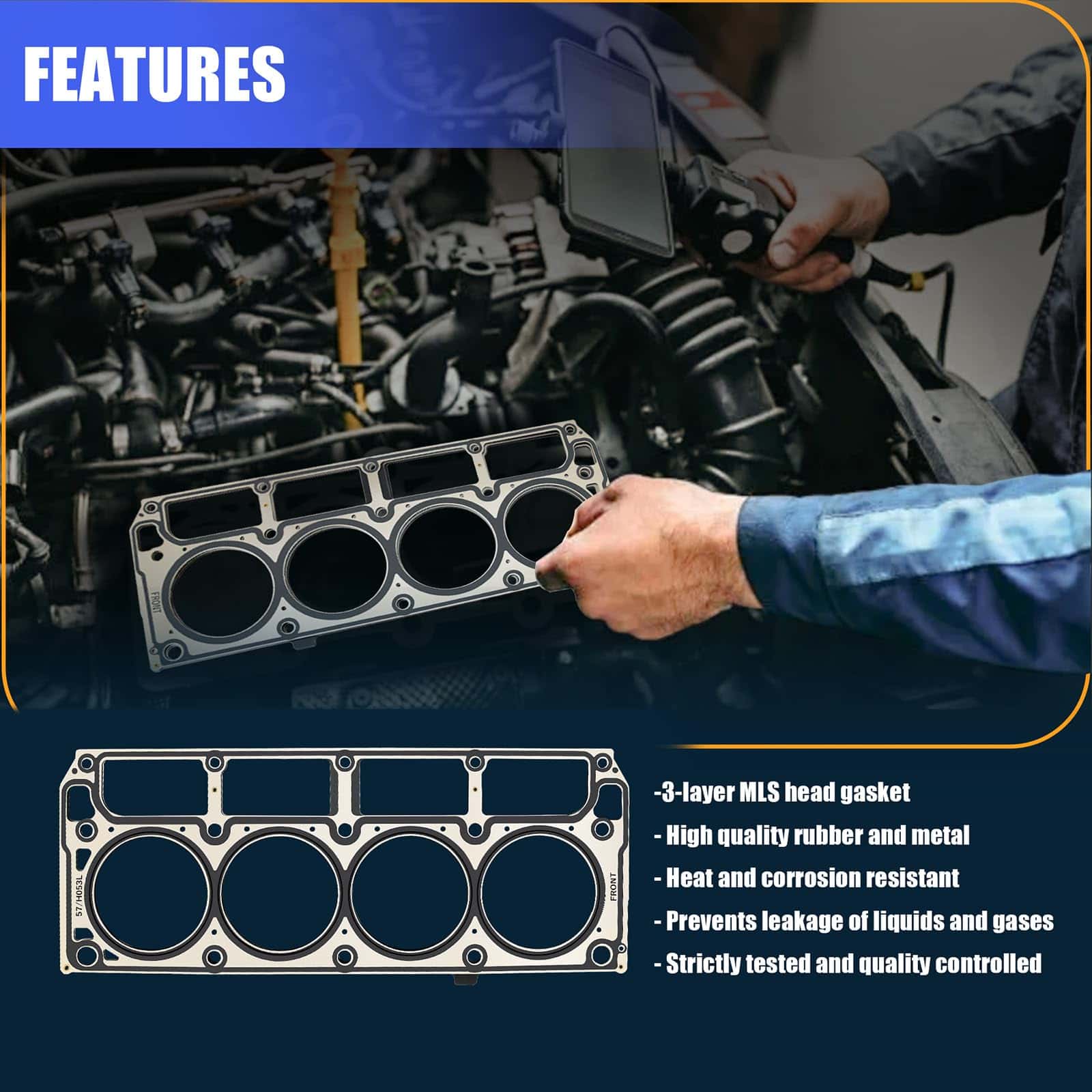 FEATURES

FRONT

57/H053L

FRONT

-3-layer MLS head gasket

- High quality rubber and metal

- Heat and corrosion resistant

- Prevents leakage of liquids and gases

- Strictly tested and quality controlled