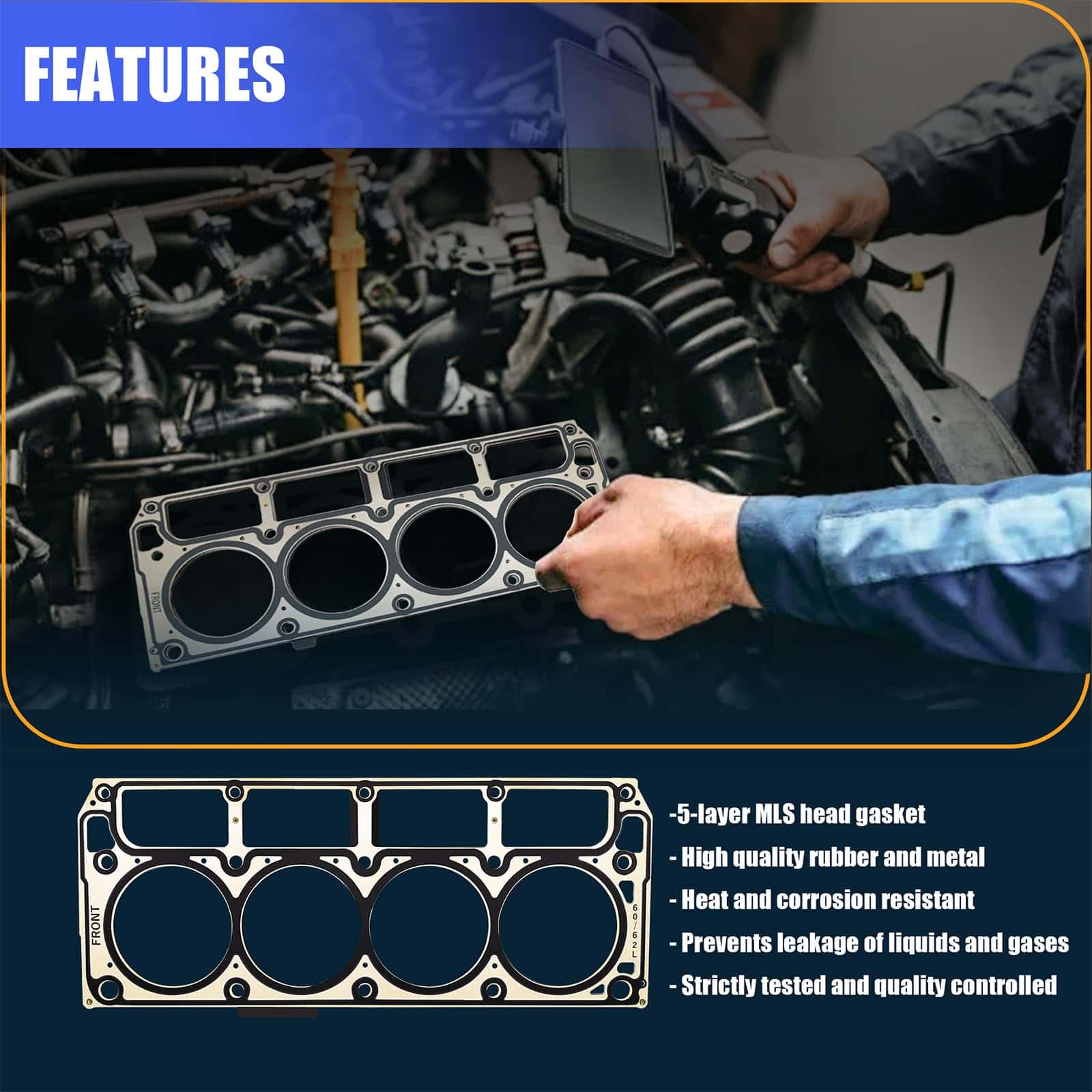 FEATURES

FRONT

FRONT

60/62L

-5-layer MLS head gasket

- High quality rubber and metal

- Heat and corrosion resistant

- Prevents leakage of liquids and gases

- Strictly tested and quality controlled