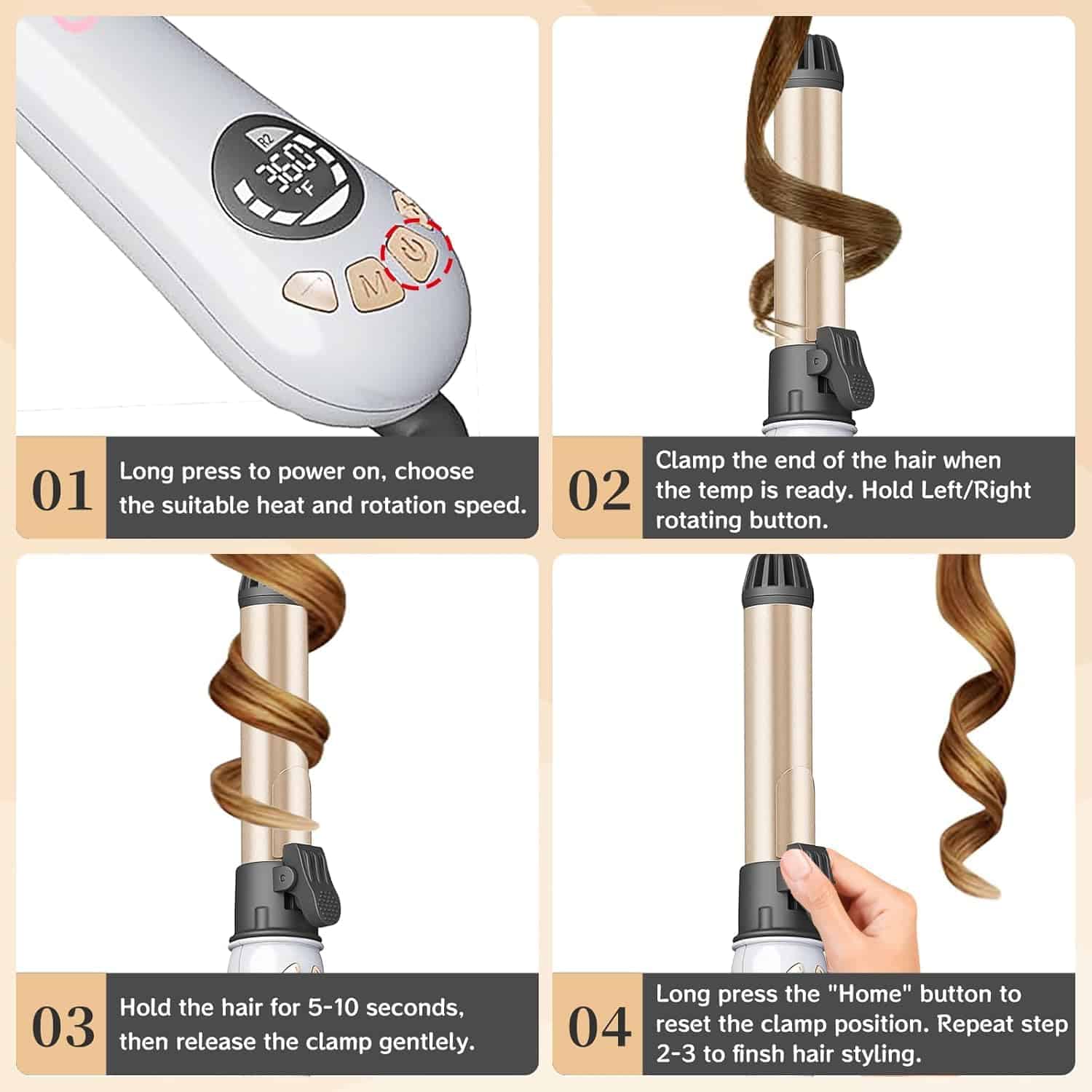 R2
360
°F

M

01 Long press to power on, choose the suitable heat and rotation speed.

02 Clamp the end of the hair when the temp is ready. Hold Left/Right rotating button.

03 Hold the hair for 5-10 seconds, then release the clamp gentlely.

04 Long press the "Home" button to reset the clamp position. Repeat step 2-3 to finsh hair styling.